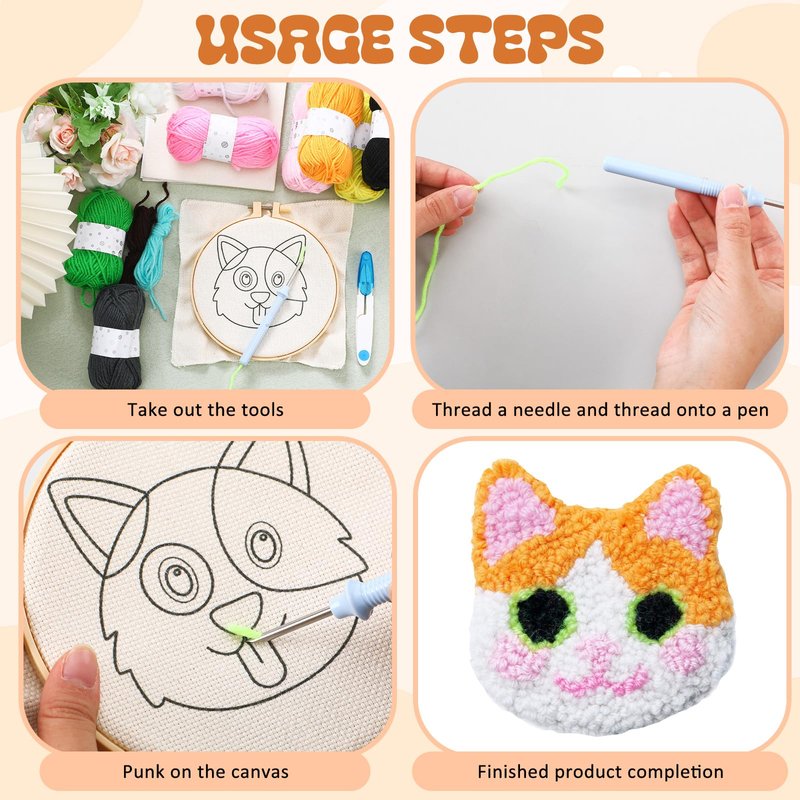 USAGE STEPS

Take out the tools

Thread a needle and thread onto a pen

Punk on the canvas

Finished product completion