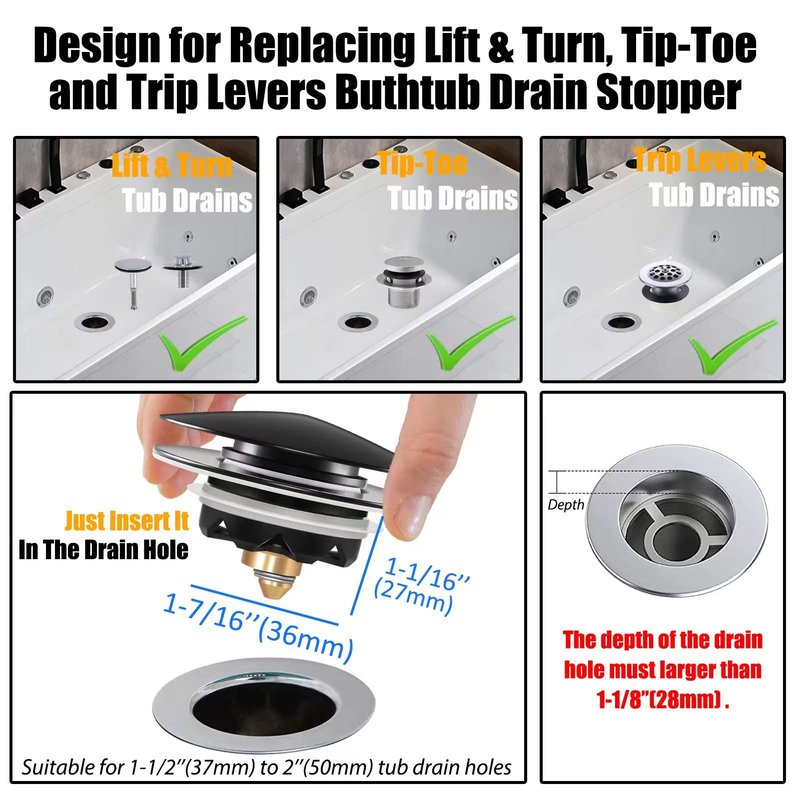 Design for Replacing Lift & Turn, Tip-Toe and Trip Levers Buthtub Drain Stopper

Lift & Turn
Tub Drains

Tip-Toe
Tub Drains

Trip Levers
Tub Drains

Just Insert It
In The Drain Hole

1-1/16''
(27mm)

1-7/16''(36mm)

Suitable for 1-1/2''(37mm) to 2''(50mm) tub drain holes

Depth

The depth of the drain hole must larger than 1-1/8"(28mm) .