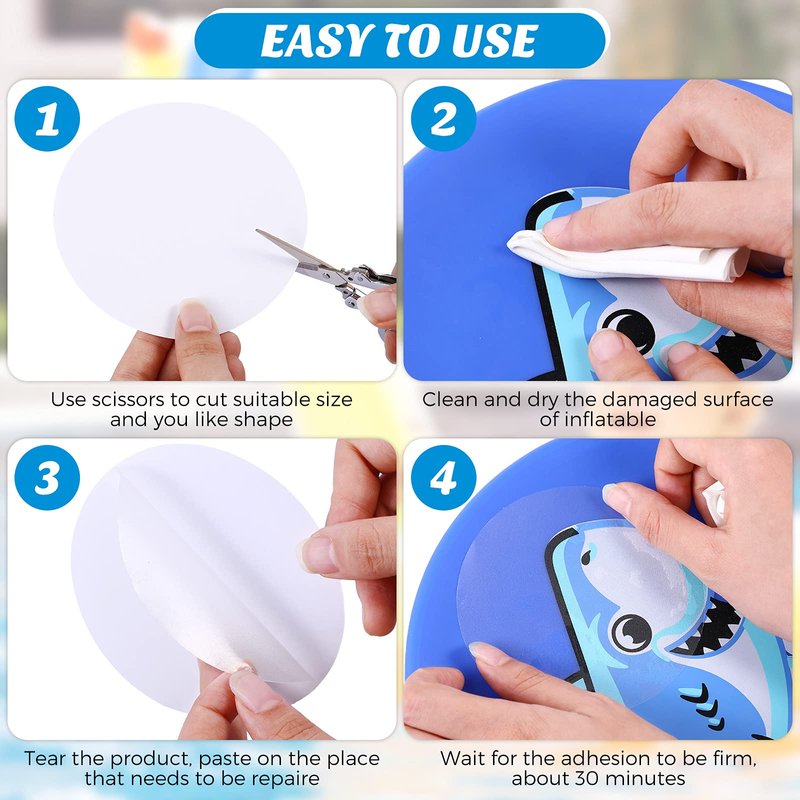 EASY TO USE

1

Use scissors to cut suitable size and you like shape

2

Clean and dry the damaged surface of inflatable

3

Tear the product, paste on the place that needs to be repaire

4

Wait for the adhesion to be firm, about 30 minutes