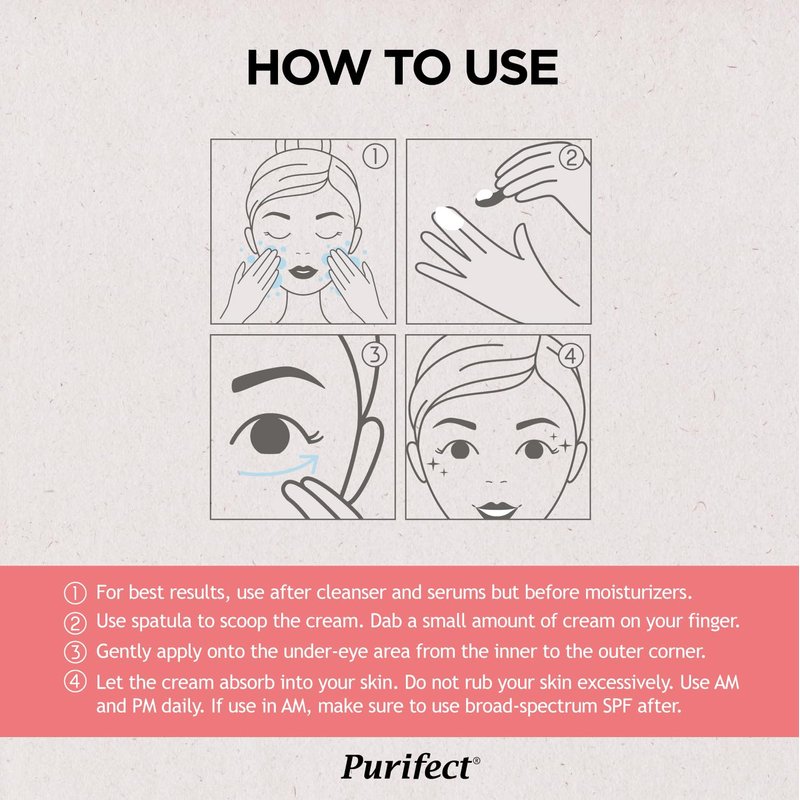 HOW TO USE

①

②

③

④

① For best results, use after cleanser and serums but before moisturizers.
② Use spatula to scoop the cream. Dab a small amount of cream on your finger.
③ Gently apply onto the under-eye area from the inner to the outer corner.
④ Let the cream absorb into your skin. Do not rub your skin excessively. Use AM and PM daily. If use in AM, make sure to use broad-spectrum SPF after.

Purifect®