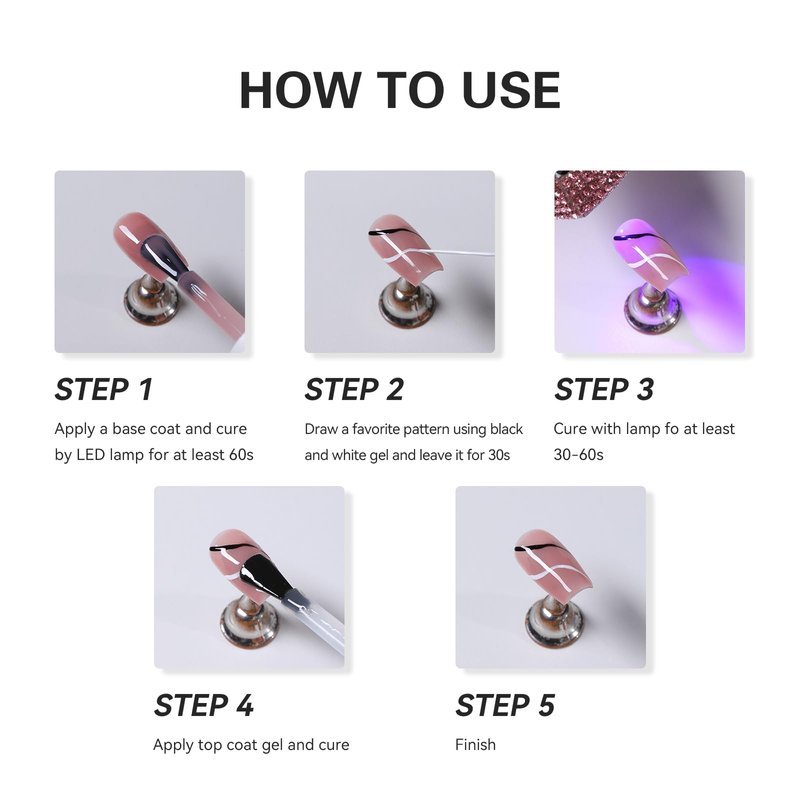 HOW TO USE

STEP 1

Apply a base coat and cure by LED lamp for at least 60s

STEP 2

Draw a favorite pattern using black and white gel and leave it for 30s

STEP 3

Cure with lamp fo at least 30-60s

STEP 4

Apply top coat gel and cure

STEP 5

Finish