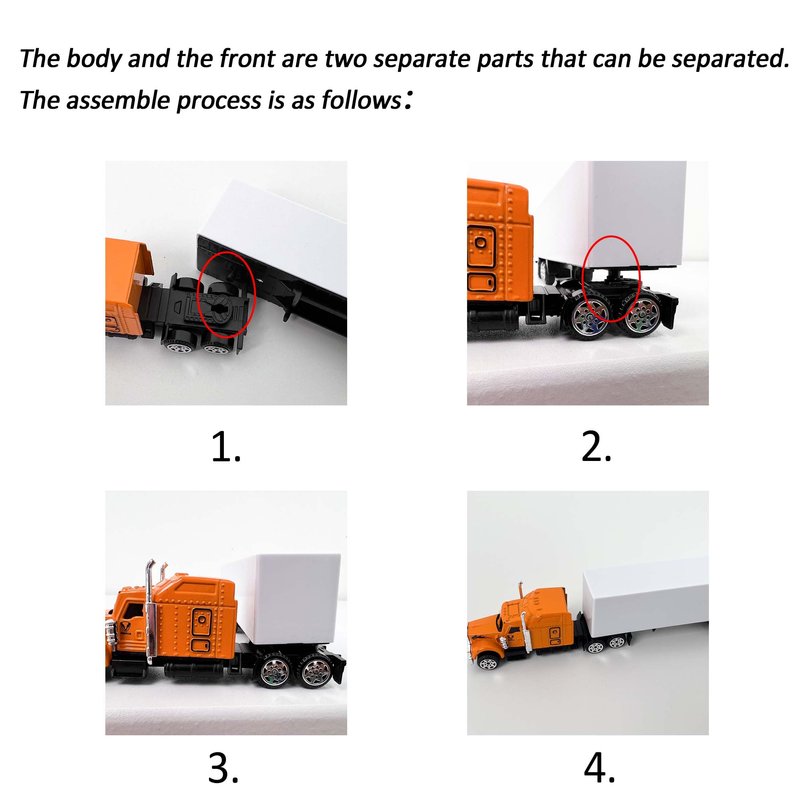 The body and the front are two separate parts that can be separated.
The assemble process is as follows:

1.

2.

3.

4.