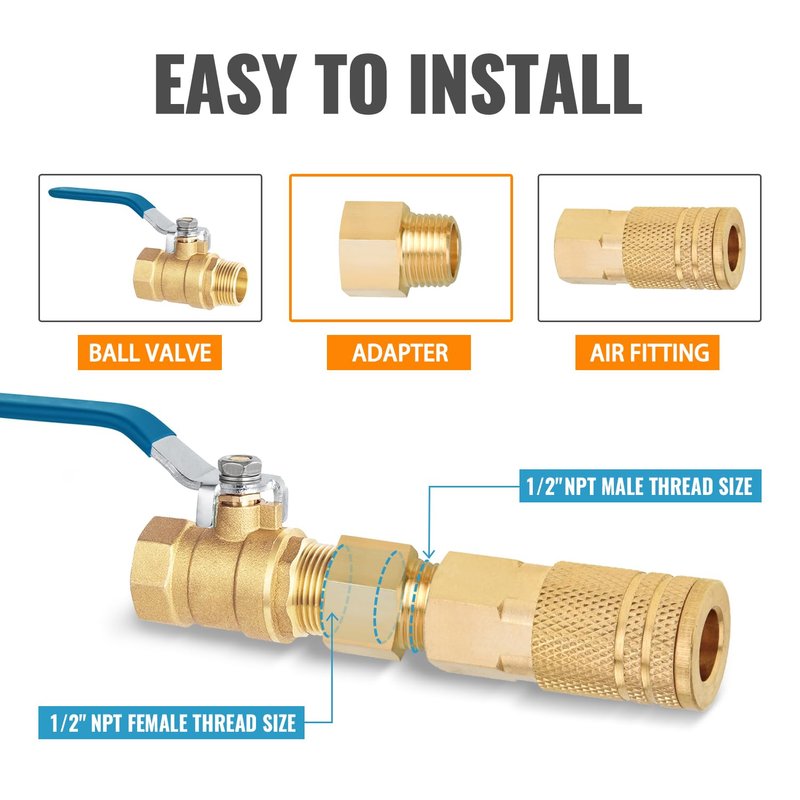 EASY TO INSTALL

BALL VALVE

ADAPTER

AIR FITTING

1/2" NPT MALE THREAD SIZE

1/2" NPT FEMALE THREAD SIZE