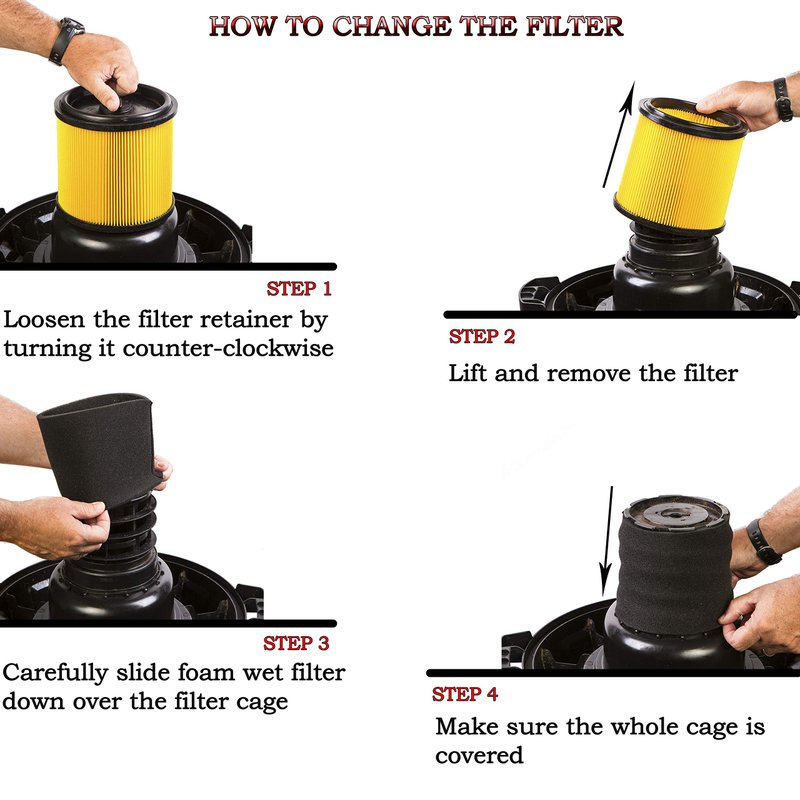 HOW TO CHANGE THE FILTER

STEP 1
Loosen the filter retainer by turning it counter-clockwise

STEP 2
Lift and remove the filter

STEP 3
Carefully slide foam wet filter down over the filter cage

STEP 4
Make sure the whole cage is covered