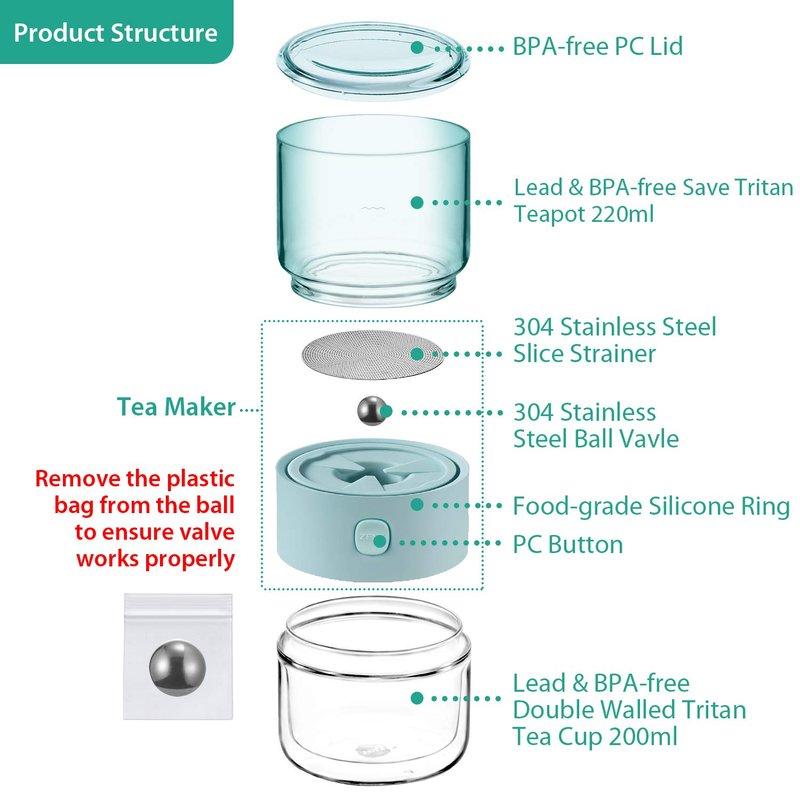 Product Structure

BPA-free PC Lid

Lead & BPA-free Save Tritan Teapot 220ml

304 Stainless Steel Slice Strainer

Tea Maker

304 Stainless Steel Ball Vavle

Remove the plastic bag from the ball to ensure valve works properly

Food-grade Silicone Ring

PC Button

Lead & BPA-free Double Walled Tritan Tea Cup 200ml