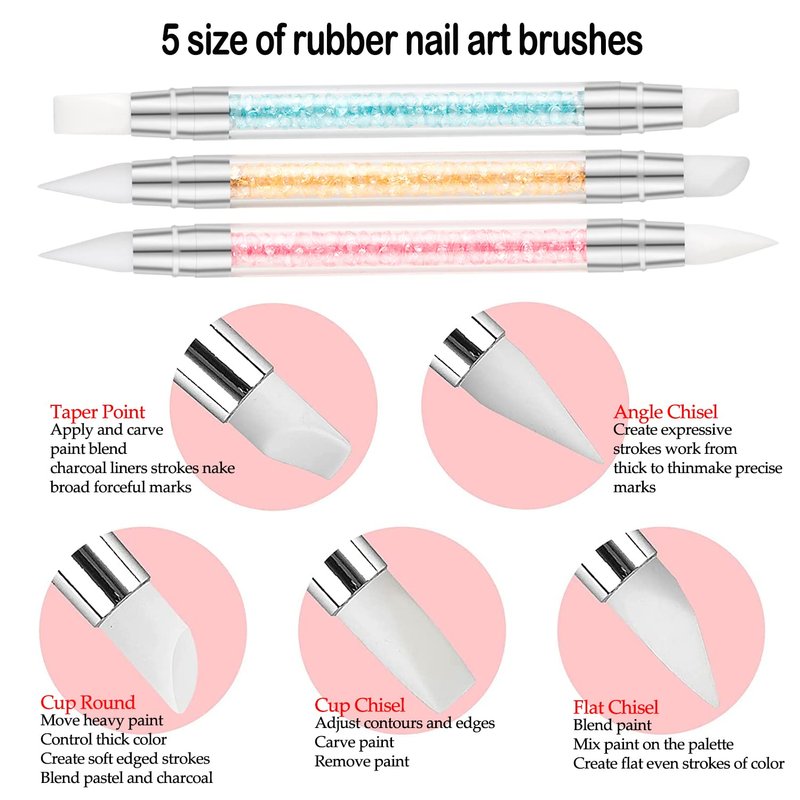 5 size of rubber nail art brushes

Taper Point
Apply and carve paint blend charcoal liners strokes nake broad forceful marks

Angle Chisel
Create expressive strokes work from thick to thinmake precise marks

Cup Round
Move heavy paint
Control thick color
Create soft edged strokes
Blend pastel and charcoal

Cup Chisel
Adjust contours and edges
Carve paint
Remove paint

Flat Chisel
Blend paint
Mix paint on the palette
Create flat even strokes of color