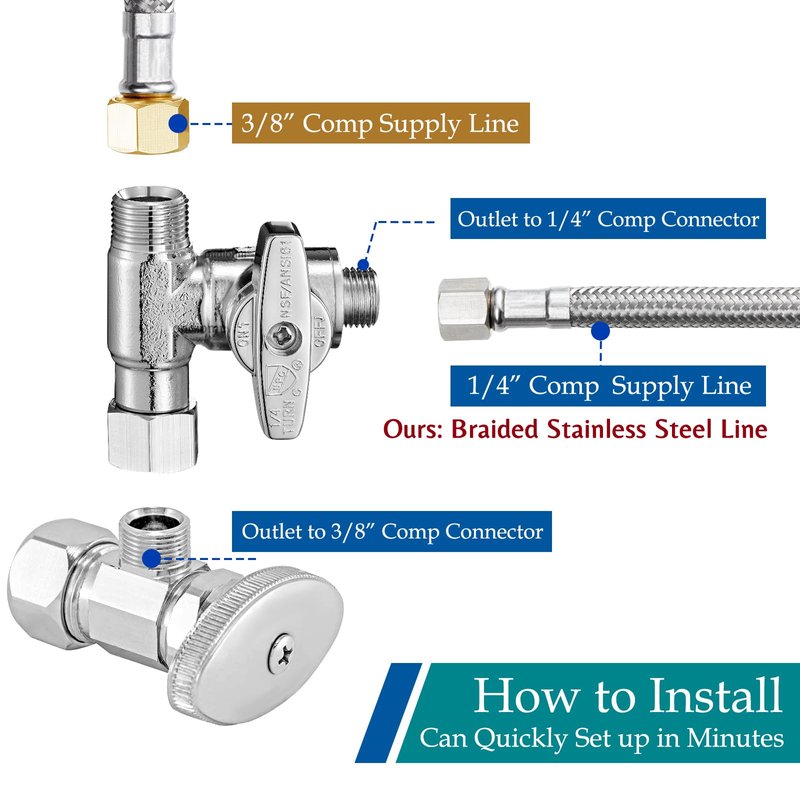 3/8” Comp Supply Line

Outlet to 1/4” Comp Connector

NSF/ANSI61

ON

OFF

1/4 TURN

1/4” Comp Supply Line

Ours: Braided Stainless Steel Line

Outlet to 3/8” Comp Connector

How to Install

Can Quickly Set up in Minutes