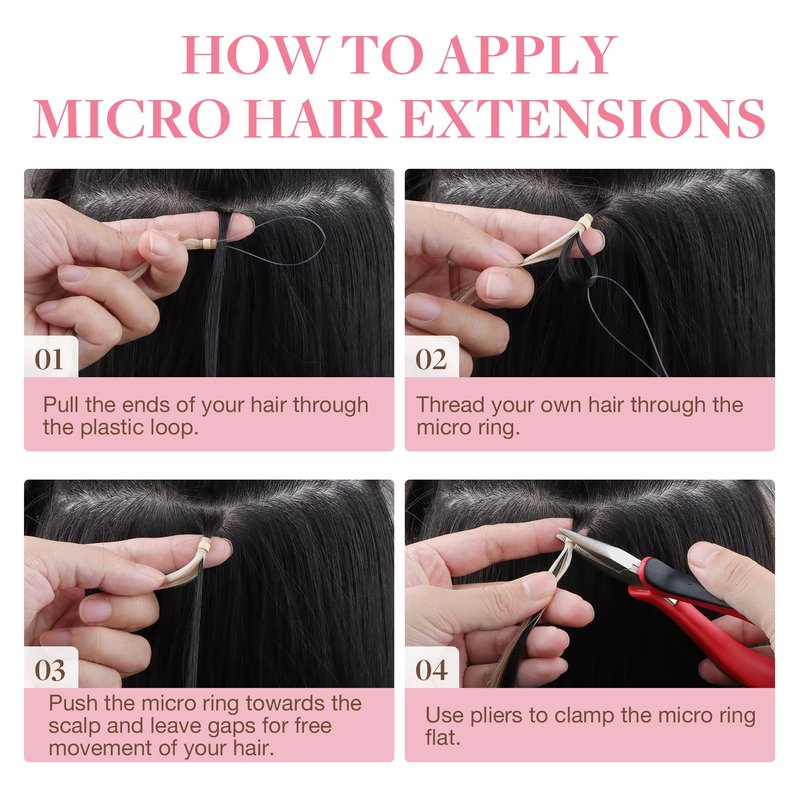 HOW TO APPLY
MICRO HAIR EXTENSIONS

01

Pull the ends of your hair through the plastic loop.

02

Thread your own hair through the micro ring.

03

Push the micro ring towards the scalp and leave gaps for free movement of your hair.

04

Use pliers to clamp the micro ring flat.