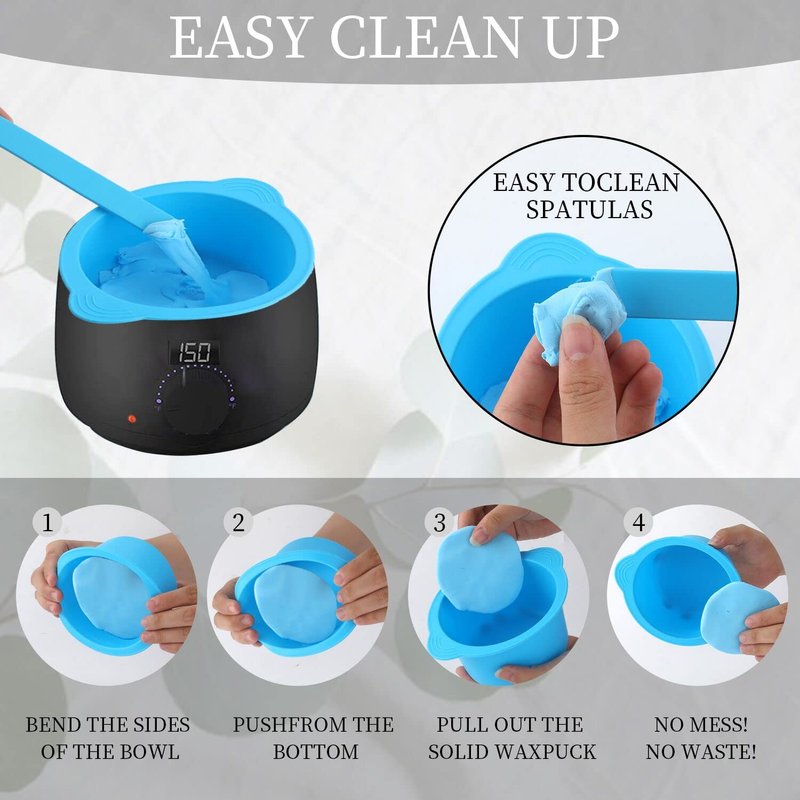 EASY CLEAN UP

150

EASY TOCLEAN SPATULAS

1

BEND THE SIDES OF THE BOWL

2

PUSHFROM THE BOTTOM

3

PULL OUT THE SOLID WAXPUCK

4

NO MESS! NO WASTE!