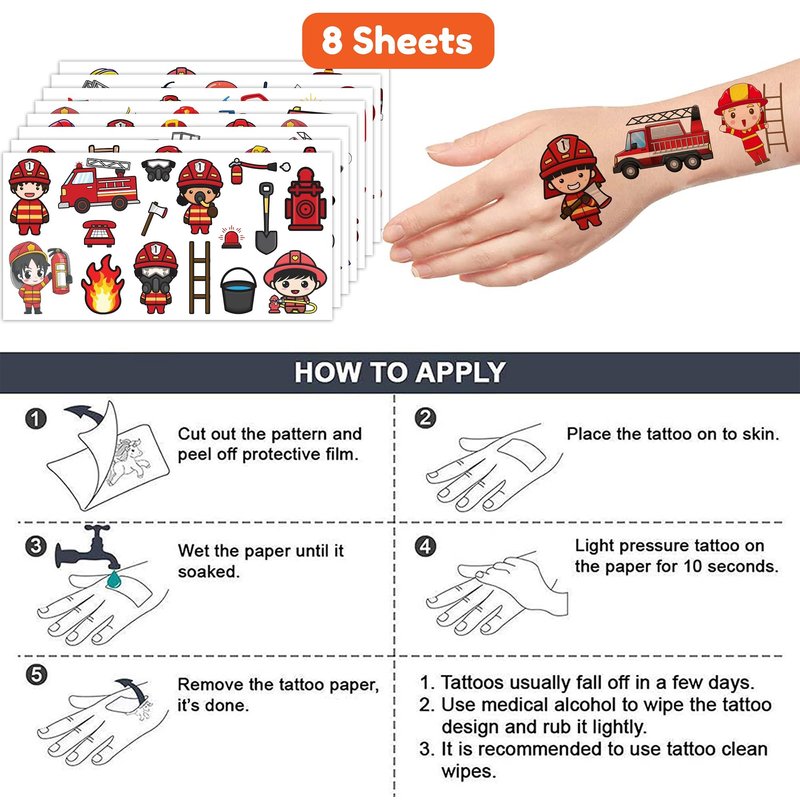 8 Sheets

HOW TO APPLY

1 Cut out the pattern and peel off protective film.

2 Place the tattoo on to skin.

3 Wet the paper until it soaked.

4 Light pressure tattoo on the paper for 10 seconds.

5 Remove the tattoo paper, it's done.

1. Tattoos usually fall off in a few days.
2. Use medical alcohol to wipe the tattoo design and rub it lightly.
3. It is recommended to use tattoo clean wipes.