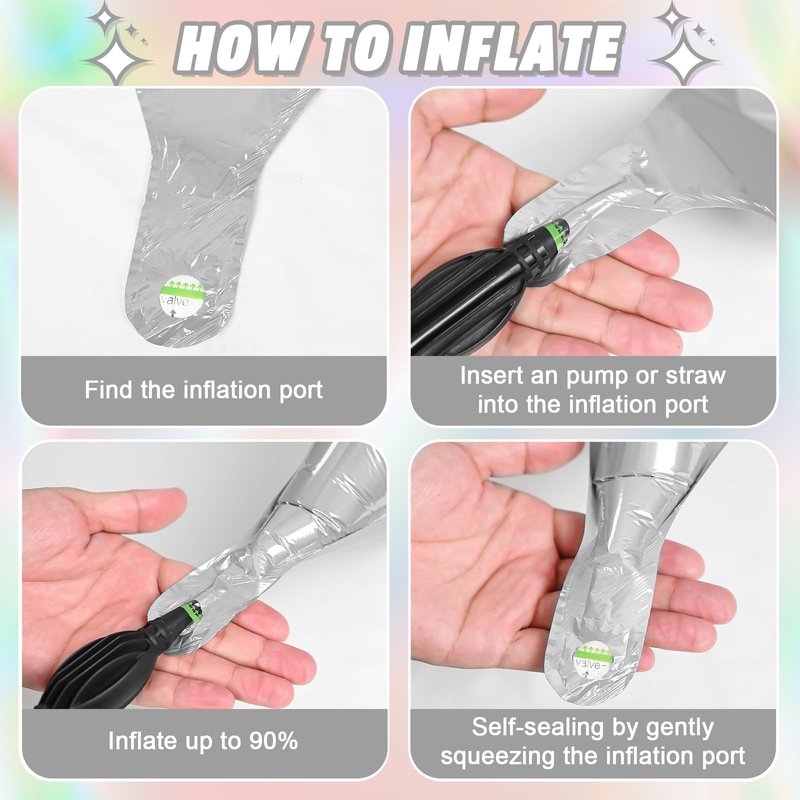 HOW TO INFLATE

valve

Find the inflation port

Insert an pump or straw into the inflation port

Inflate up to 90%

valve

Self-sealing by gently squeezing the inflation port