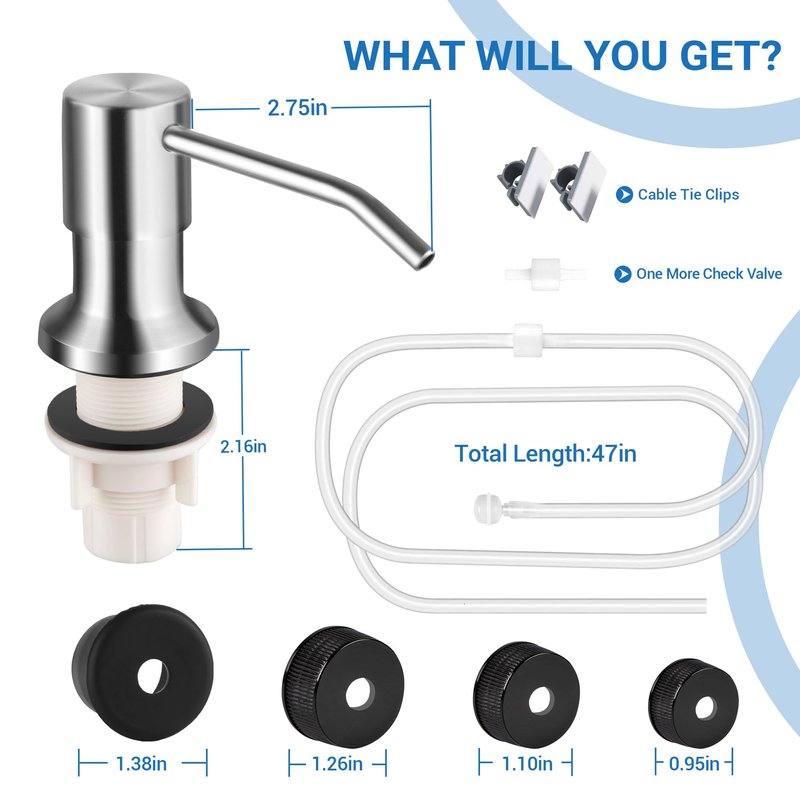 WHAT WILL YOU GET?

2.75in

Cable Tie Clips

One More Check Valve

2.16in

Total Length:47in

1.38in

1.26in

1.10in

0.95in