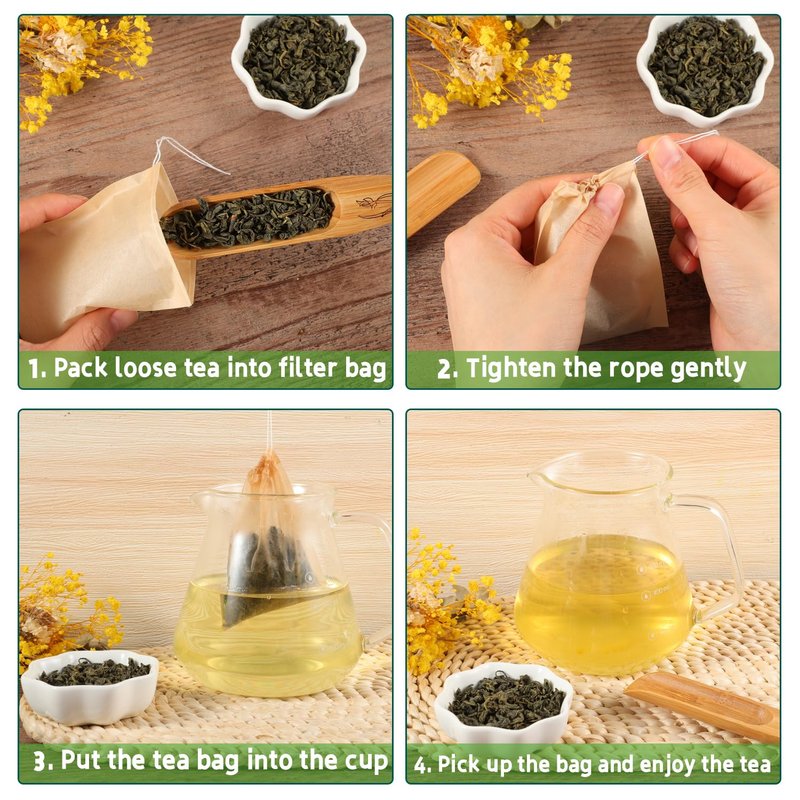 1. Pack loose tea into filter bag

2. Tighten the rope gently

3. Put the tea bag into the cup

4. Pick up the bag and enjoy the tea