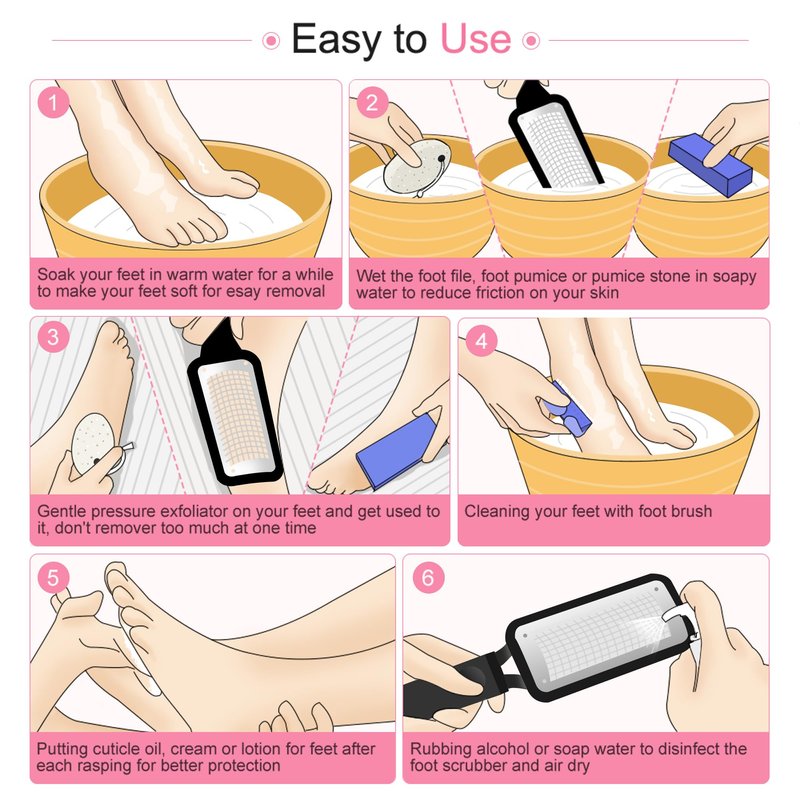 Easy to Use

1
Soak your feet in warm water for a while to make your feet soft for esay removal

2
Wet the foot file, foot pumice or pumice stone in soapy water to reduce friction on your skin

3
Gentle pressure exfoliator on your feet and get used to it, don't remover too much at one time

4
Cleaning your feet with foot brush

5
Putting cuticle oil, cream or lotion for feet after each rasping for better protection

6
Rubbing alcohol or soap water to disinfect the foot scrubber and air dry