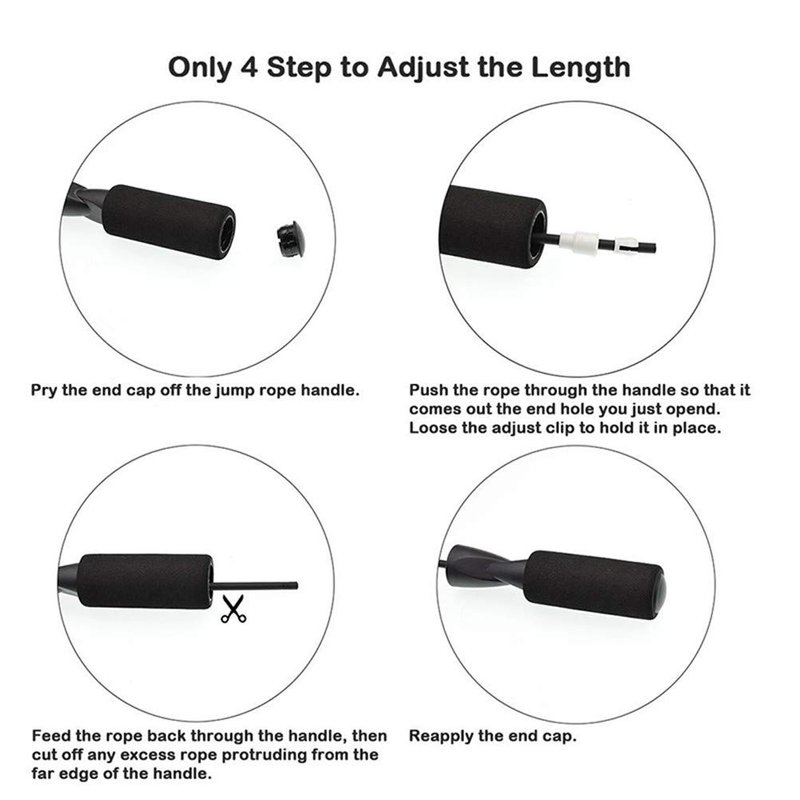 Only 4 Step to Adjust the Length

Pry the end cap off the jump rope handle.

Push the rope through the handle so that it comes out the end hole you just opend. Loose the adjust clip to hold it in place.

Feed the rope back through the handle, then cut off any excess rope protruding from the far edge of the handle.

Reapply the end cap.