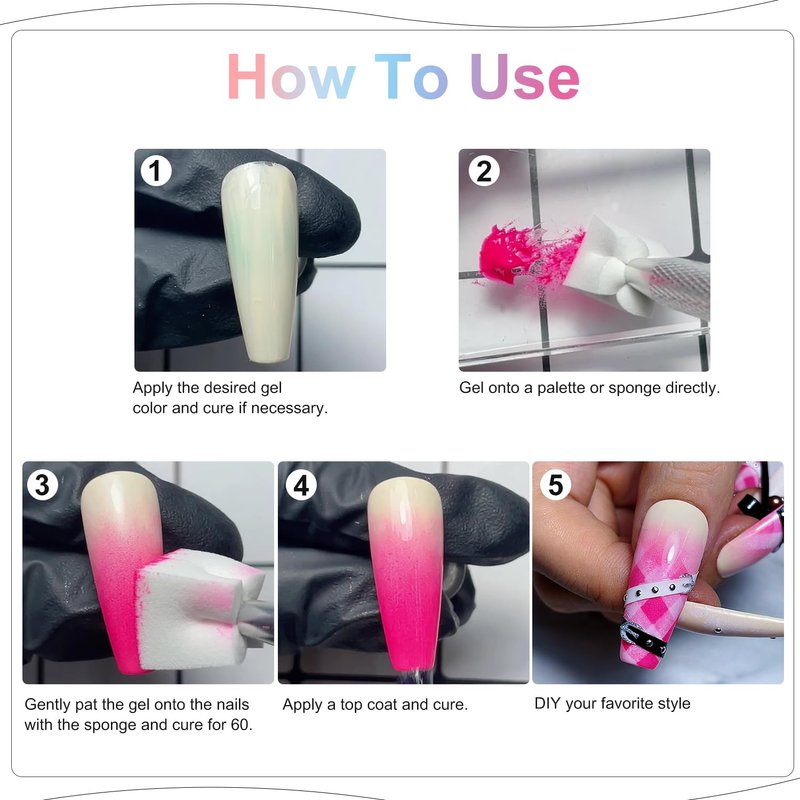 How To Use

1

Apply the desired gel color and cure if necessary.

2

Gel onto a palette or sponge directly.

3

Gently pat the gel onto the nails with the sponge and cure for 60.

4

Apply a top coat and cure.

5

DIY your favorite style