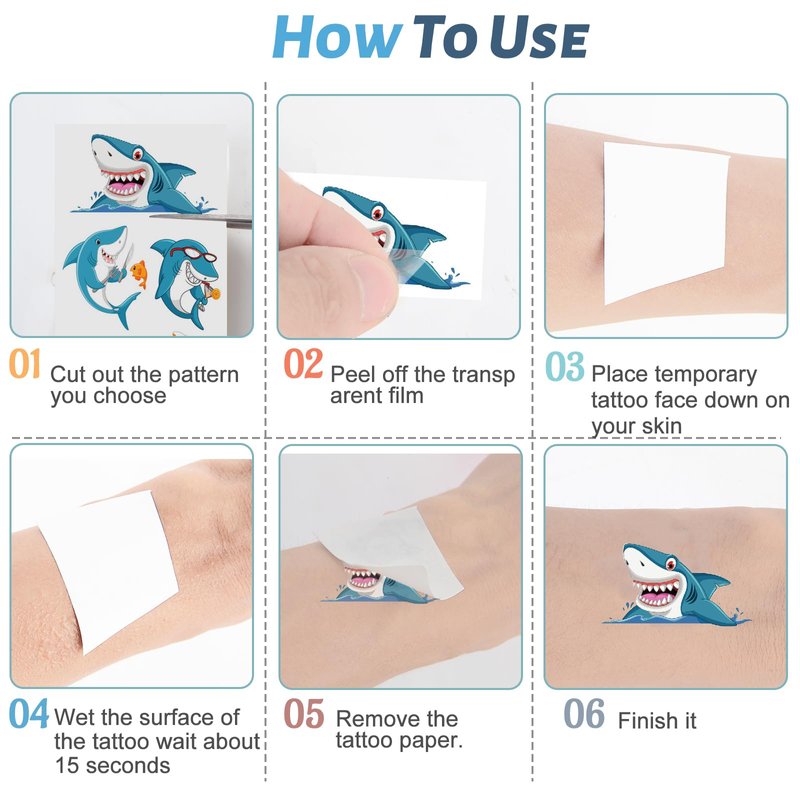 HOW TO USE

01 Cut out the pattern you choose

02 Peel off the transp arent film

03 Place temporary tattoo face down on your skin

04 Wet the surface of the tattoo wait about 15 seconds

05 Remove the tattoo paper.

06 Finish it