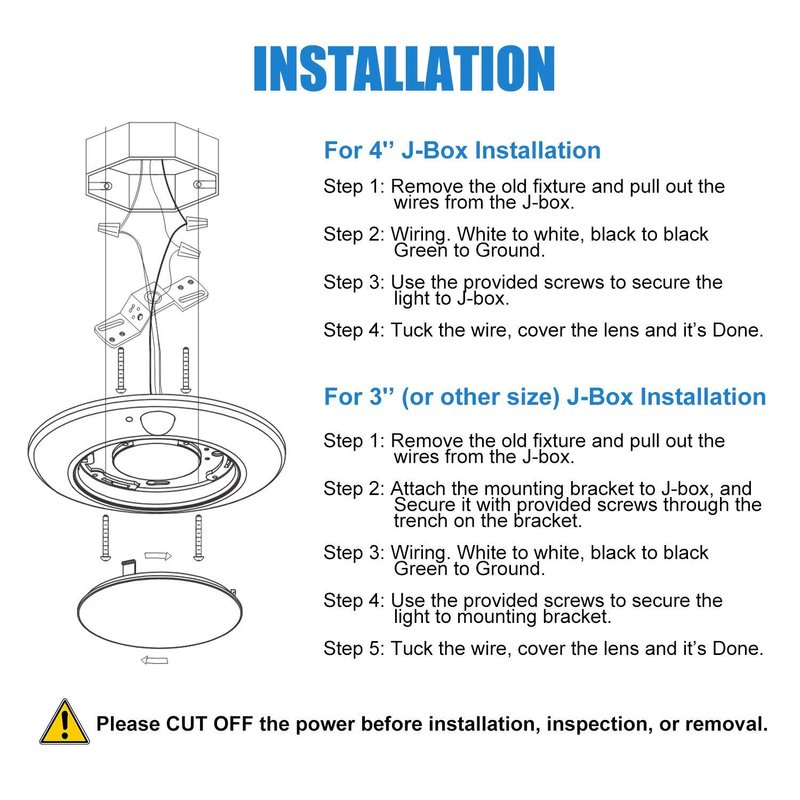 INSTALLATION

For 4'' J-Box Installation

Step 1: Remove the old fixture and pull out the wires from the J-box.

Step 2: Wiring. White to white, black to black Green to Ground.

Step 3: Use the provided screws to secure the light to J-box.

Step 4: Tuck the wire, cover the lens and it's Done.

For 3'' (or other size) J-Box Installation

Step 1: Remove the old fixture and pull out the wires from the J-box.

Step 2: Attach the mounting bracket to J-box, and Secure it with provided screws through the trench on the bracket.

Step 3: Wiring. White to white, black to black Green to Ground.

Step 4: Use the provided screws to secure the light to mounting bracket.

Step 5: Tuck the wire, cover the lens and it's Done.

Please CUT OFF the power before installation, inspection, or removal.