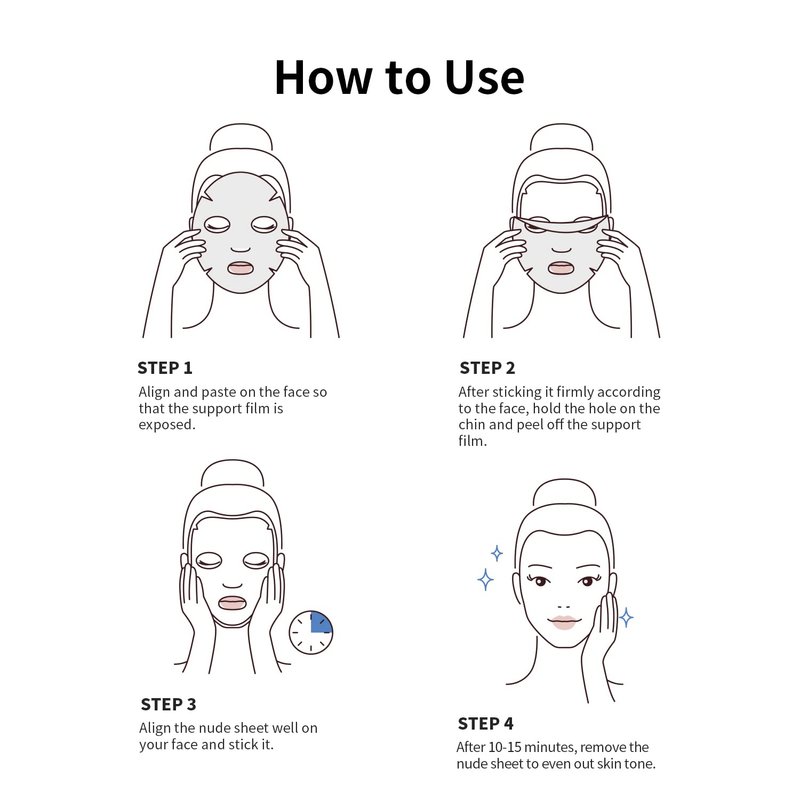 How to Use

STEP 1
Align and paste on the face so that the support film is exposed.

STEP 2
After sticking it firmly according to the face, hold the hole on the chin and peel off the support film.

STEP 3
Align the nude sheet well on your face and stick it.

STEP 4
After 10-15 minutes, remove the nude sheet to even out skin tone.