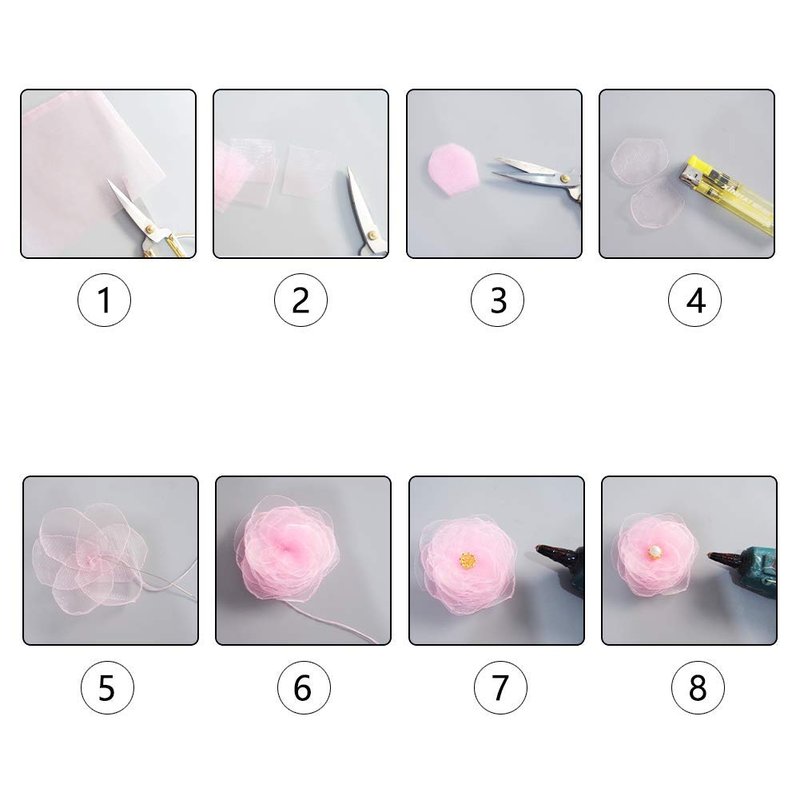 1

2

3

4

5

6

7

8