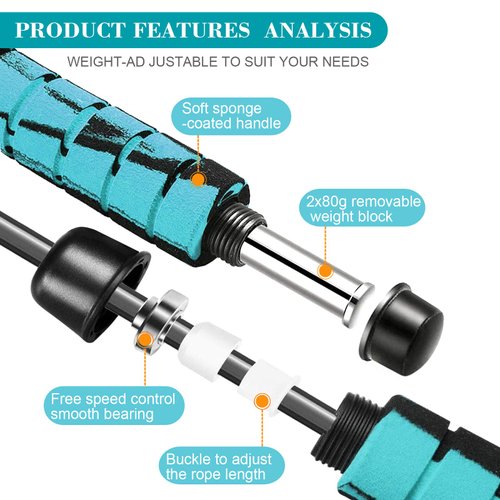 PRODUCT FEATURES ANALYSIS

WEIGHT-AD JUSTABLE TO SUIT YOUR NEEDS

Soft sponge -coated handle

2x80g removable weight block

Free speed control smooth bearing

Buckle to adjust the rope length