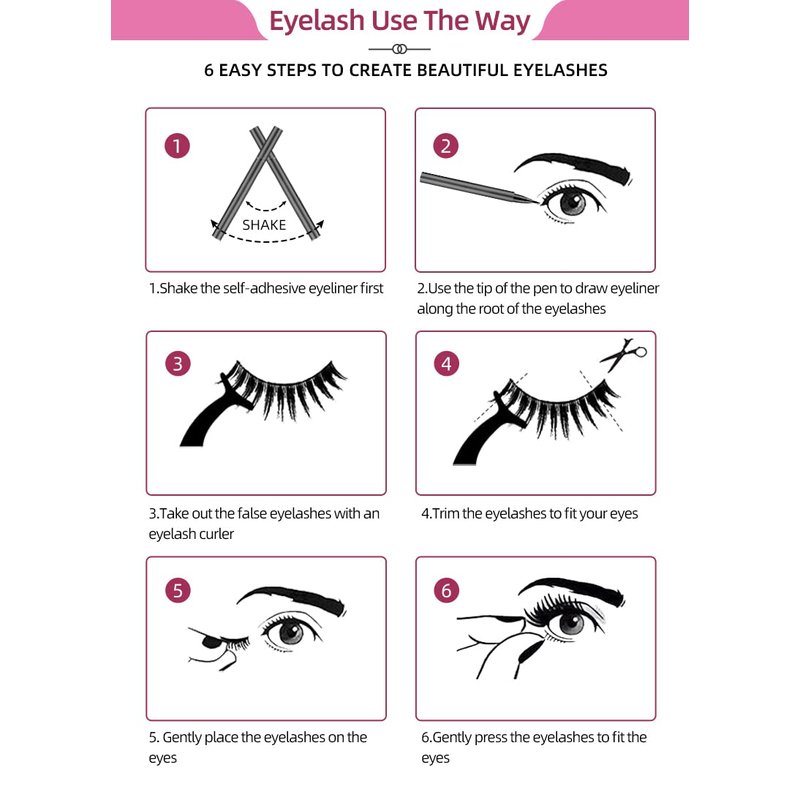 Eyelash Use The Way

6 EASY STEPS TO CREATE BEAUTIFUL EYELASHES

1

SHAKE

1.Shake the self-adhesive eyeliner first

2

2.Use the tip of the pen to draw eyeliner along the root of the eyelashes

3

3.Take out the false eyelashes with an eyelash curler

4

4.Trim the eyelashes to fit your eyes

5

5. Gently place the eyelashes on the eyes

6

6.Gently press the eyelashes to fit the eyes