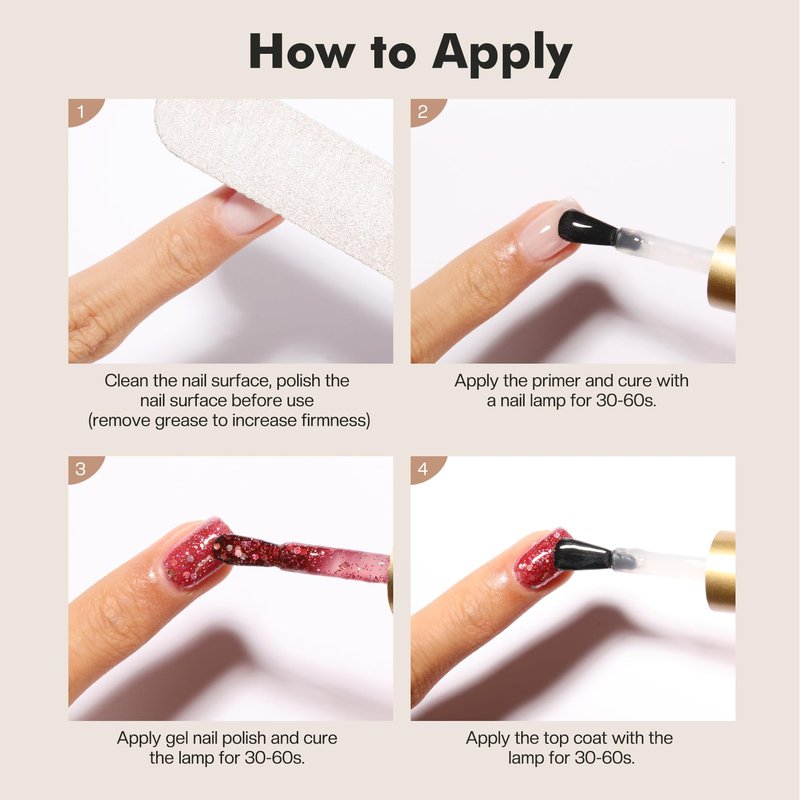 How to Apply

1

Clean the nail surface, polish the nail surface before use (remove grease to increase firmness)

2

Apply the primer and cure with a nail lamp for 30-60s.

3

Apply gel nail polish and cure the lamp for 30-60s.

4

Apply the top coat with the lamp for 30-60s.