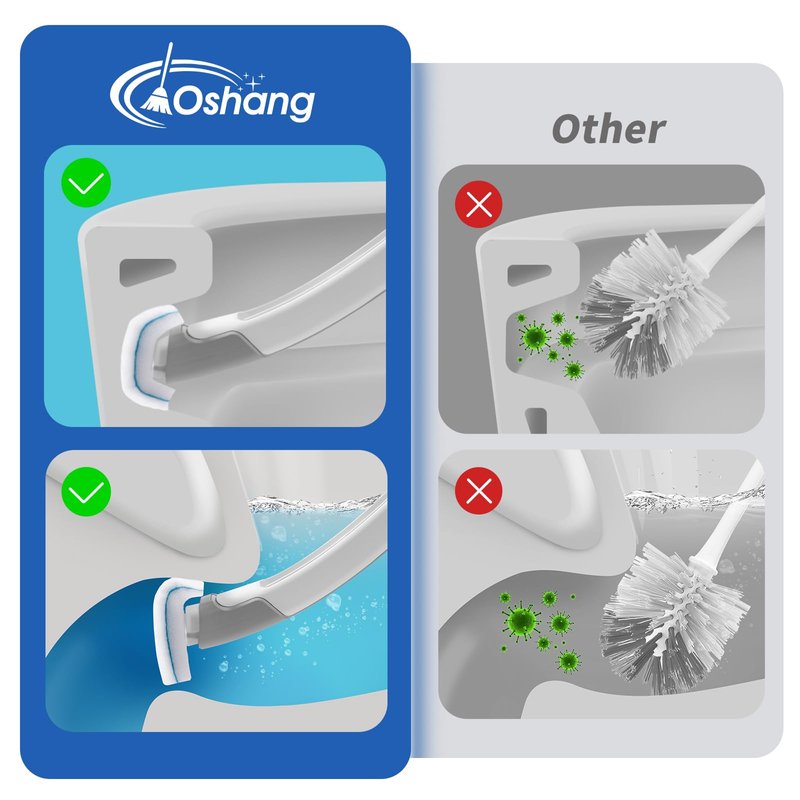 Oshang

Other