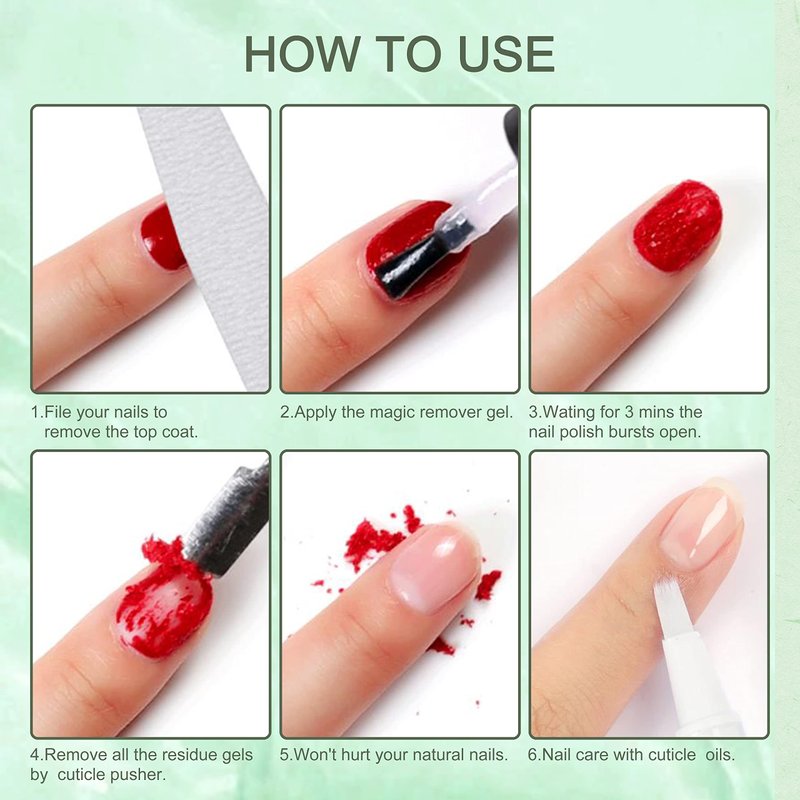 HOW TO USE

1.File your nails to remove the top coat.

2.Apply the magic remover gel.

3.Wating for 3 mins the nail polish bursts open.

4.Remove all the residue gels by cuticle pusher.

5.Won't hurt your natural nails.

6.Nail care with cuticle oils.