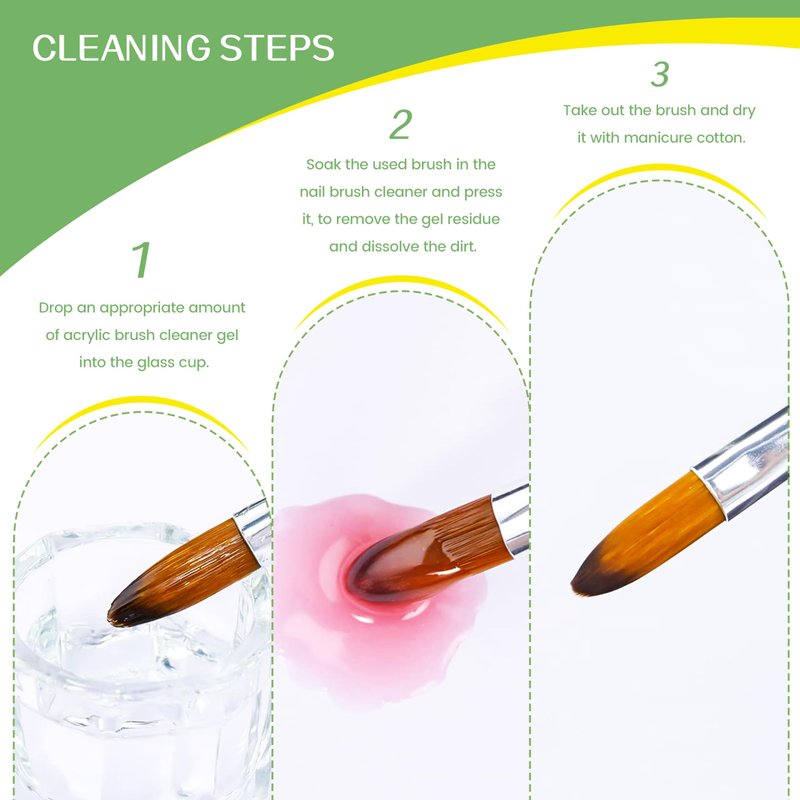 CLEANING STEPS

1
Drop an appropriate amount of acrylic brush cleaner gel into the glass cup.

2
Soak the used brush in the nail brush cleaner and press it, to remove the gel residue and dissolve the dirt.

3
Take out the brush and dry it with manicure cotton.