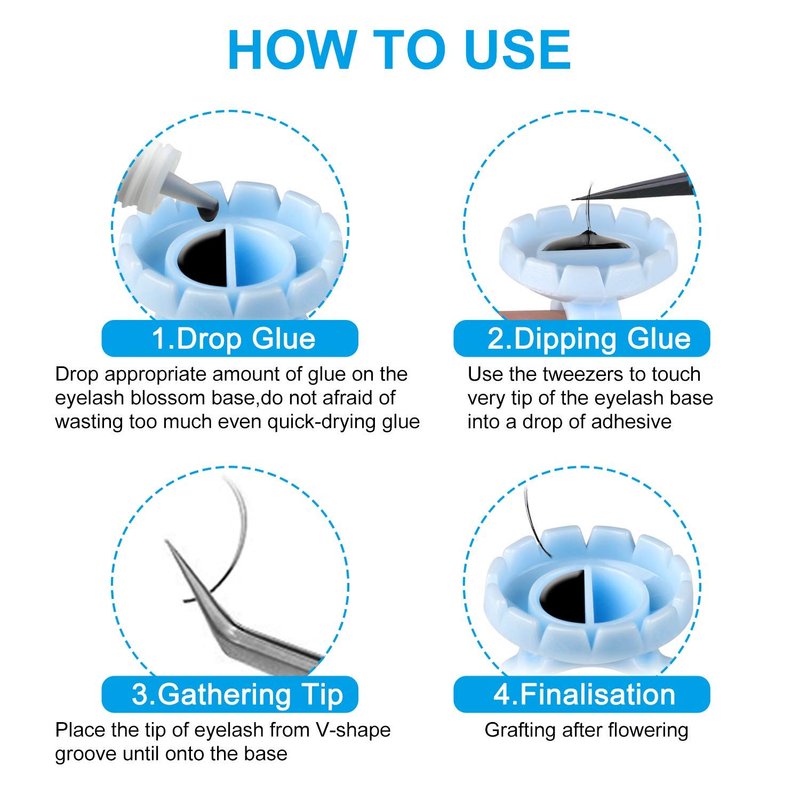 HOW TO USE

1.Drop Glue

Drop appropriate amount of glue on the eyelash blossom base,do not afraid of wasting too much even quick-drying glue

2.Dipping Glue

Use the tweezers to touch very tip of the eyelash base into a drop of adhesive

3.Gathering Tip

Place the tip of eyelash from V-shape groove until onto the base

4.Finalisation

Grafting after flowering