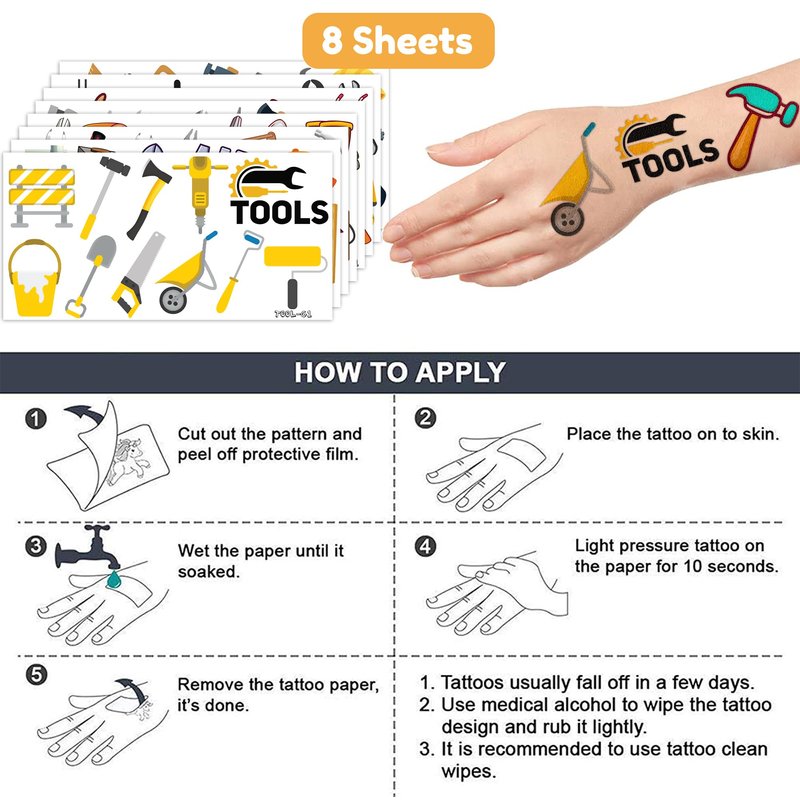 8 Sheets

TOOLS

TOOL-01

TOOLS

HOW TO APPLY

1 Cut out the pattern and peel off protective film.

2 Place the tattoo on to skin.

3 Wet the paper until it soaked.

4 Light pressure tattoo on the paper for 10 seconds.

5 Remove the tattoo paper, it's done.

1. Tattoos usually fall off in a few days.
2. Use medical alcohol to wipe the tattoo design and rub it lightly.
3. It is recommended to use tattoo clean wipes.