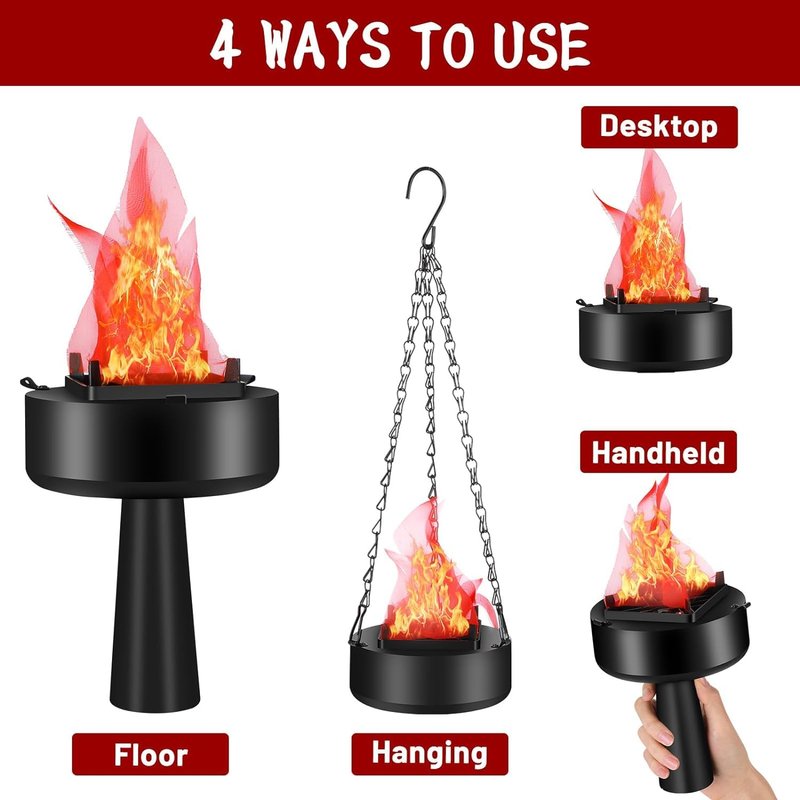 4 WAYS TO USE

Desktop

Handheld

Floor

Hanging