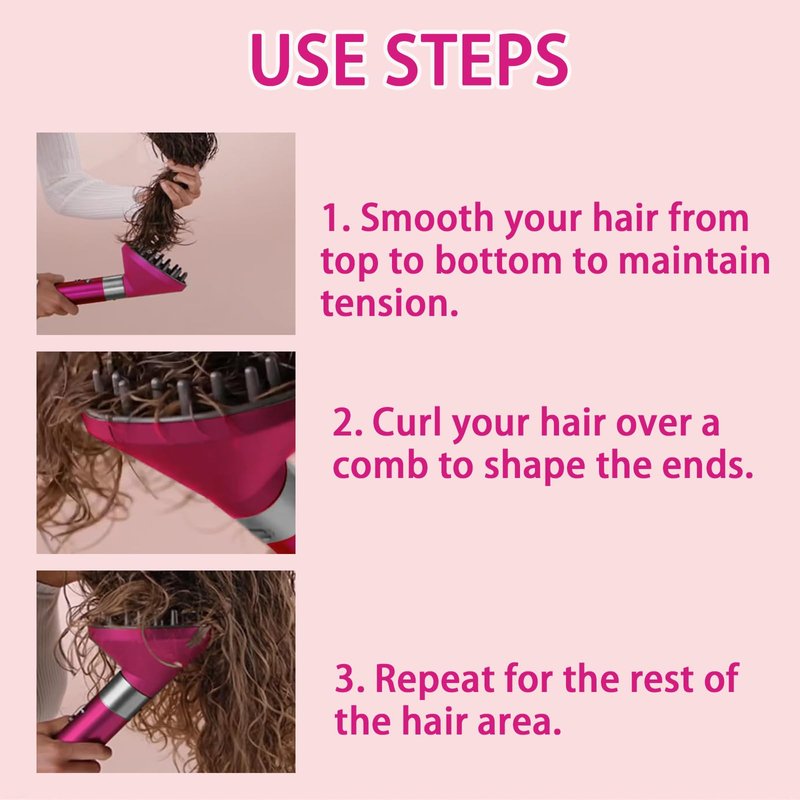 USE STEPS

1. Smooth your hair from top to bottom to maintain tension.

2. Curl your hair over a comb to shape the ends.

3. Repeat for the rest of the hair area.