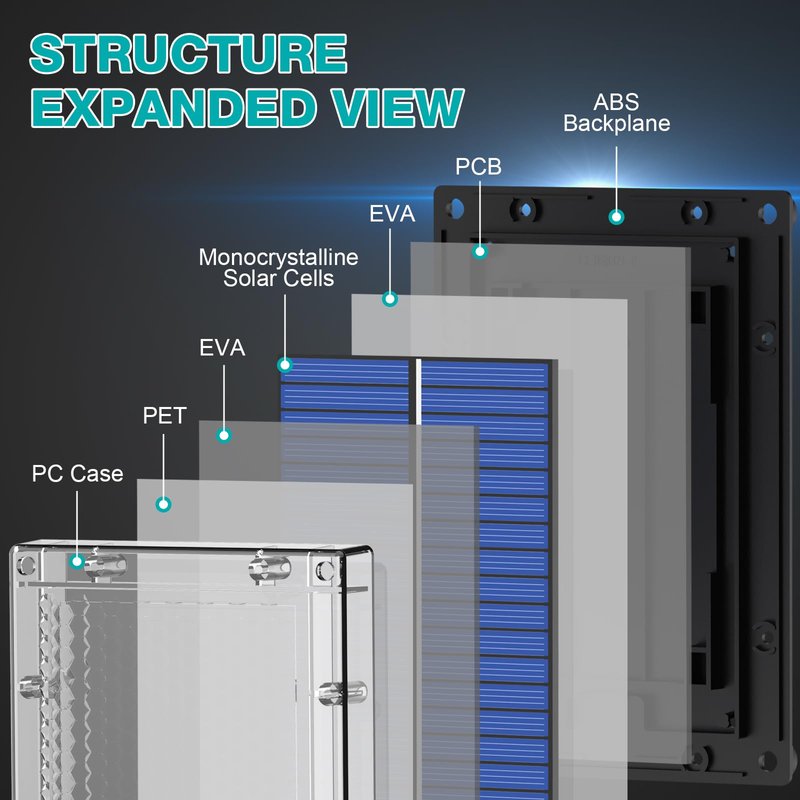 STRUCTURE EXPANDED VIEW

ABS Backplane

PCB

EVA

Monocrystalline Solar Cells

EVA

PET

PC Case