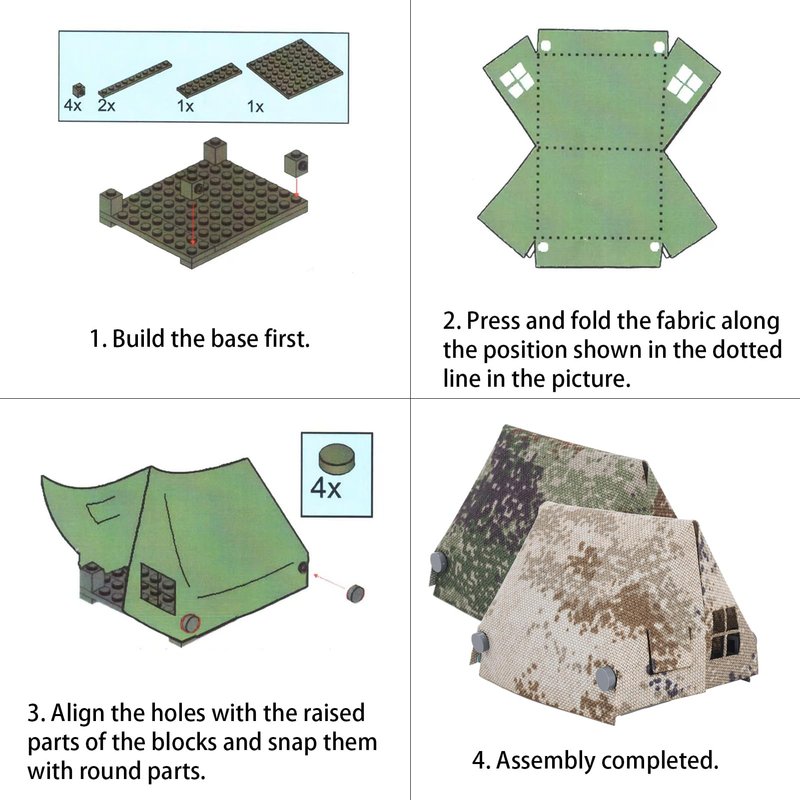 4x 2x 1x 1x

1. Build the base first.

2. Press and fold the fabric along the position shown in the dotted line in the picture.

4x

3. Align the holes with the raised parts of the blocks and snap them with round parts.

4. Assembly completed.