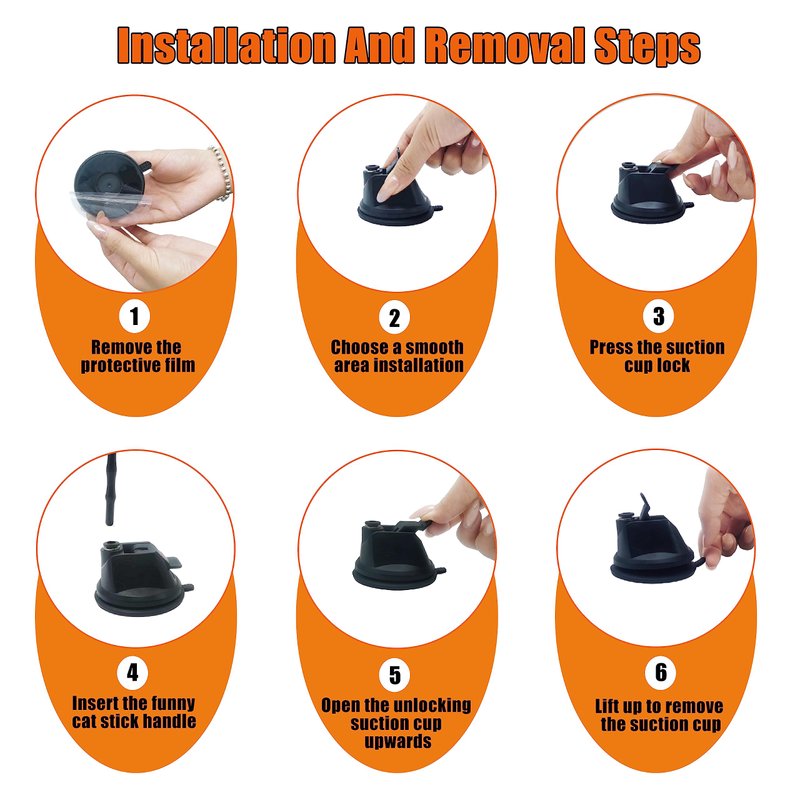 Installation And Removal Steps

1
Remove the protective film

2
Choose a smooth area installation

3
Press the suction cup lock

4
Insert the funny cat stick handle

5
Open the unlocking suction cup upwards

6
Lift up to remove the suction cup