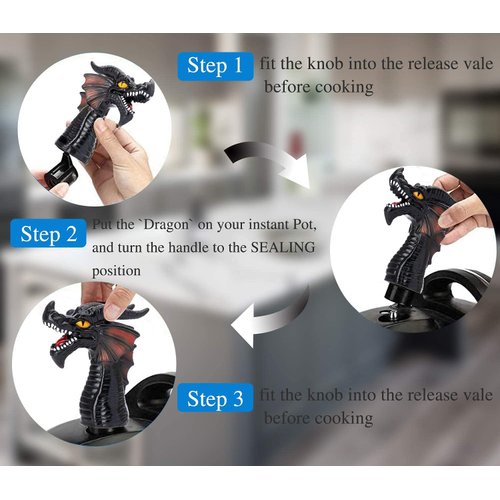 Step 1 fit the knob into the release vale before cooking

Step 2 Put the `Dragon` on your instant Pot, and turn the handle to the SEALING position

Step 3 fit the knob into the release vale before cooking