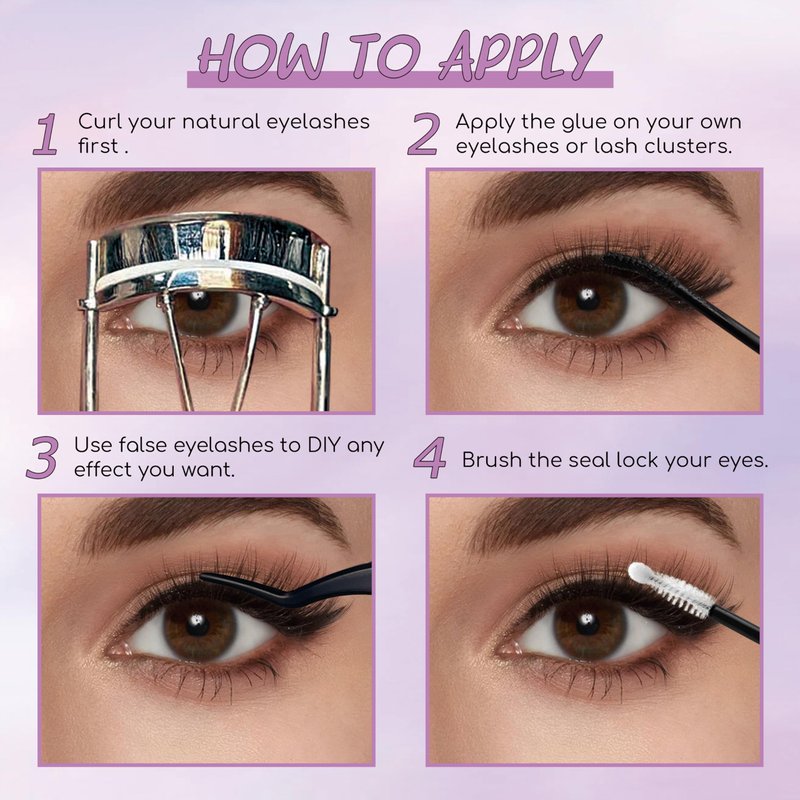 HOW TO APPLY

1 Curl your natural eyelashes first .

2 Apply the glue on your own eyelashes or lash clusters.

3 Use false eyelashes to DIY any effect you want.

4 Brush the seal lock your eyes.