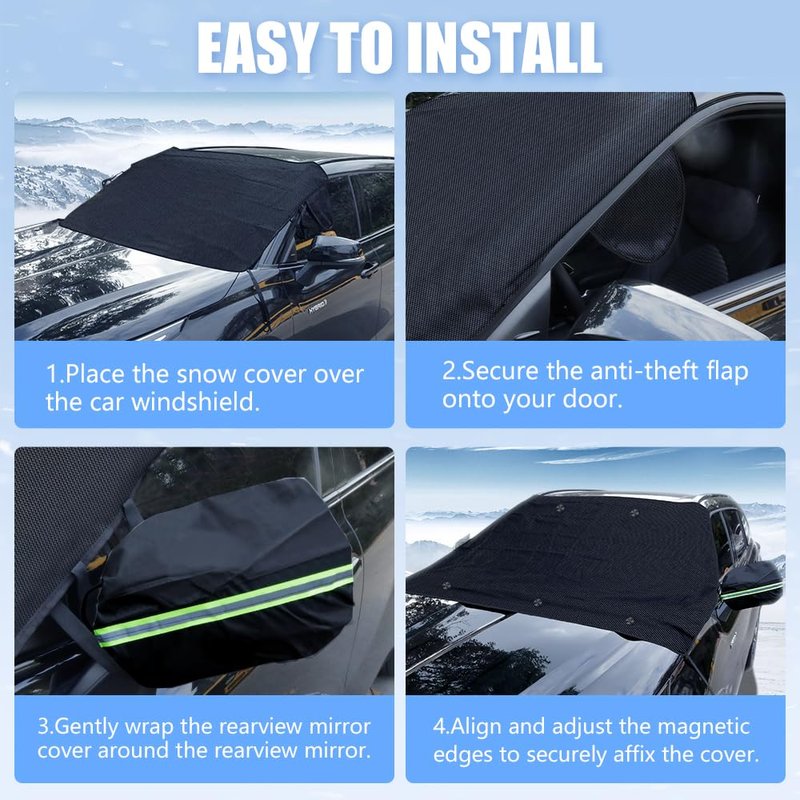 EASY TO INSTALL

1.Place the snow cover over the car windshield.

2.Secure the anti-theft flap onto your door.

3.Gently wrap the rearview mirror cover around the rearview mirror.

4.Align and adjust the magnetic edges to securely affix the cover.