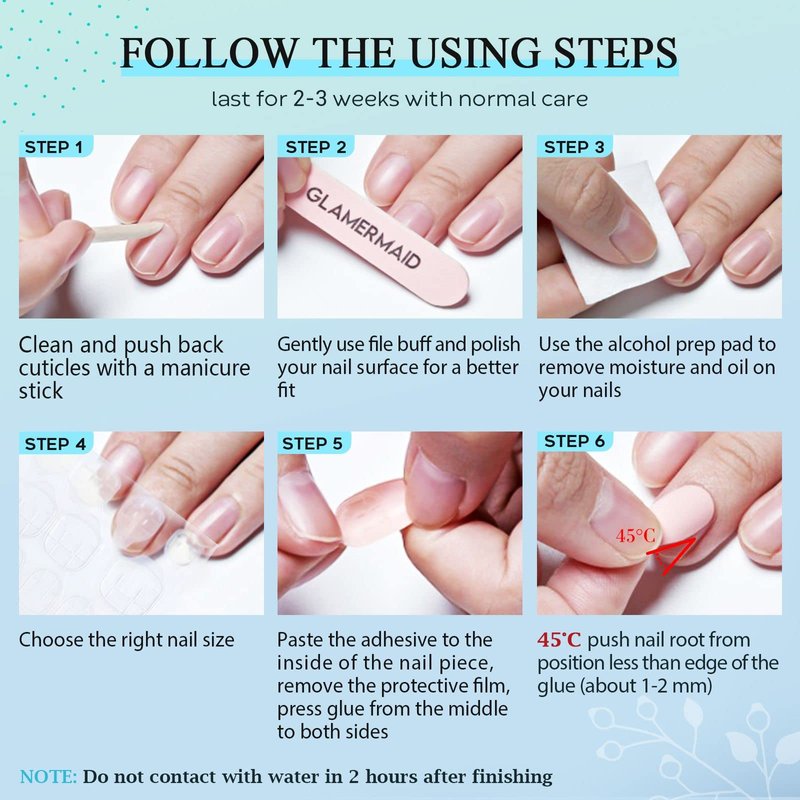 FOLLOW THE USING STEPS

last for 2-3 weeks with normal care

STEP 1

Clean and push back cuticles with a manicure stick

STEP 2

GLAMERMAID

Gently use file buff and polish your nail surface for a better fit

STEP 3

Use the alcohol prep pad to remove moisture and oil on your nails

STEP 4

Choose the right nail size

STEP 5

Paste the adhesive to the inside of the nail piece, remove the protective film, press glue from the middle to both sides

STEP 6

45°C

45°C push nail root from position less than edge of the glue (about 1-2 mm)

NOTE: Do not contact with water in 2 hours after finishing