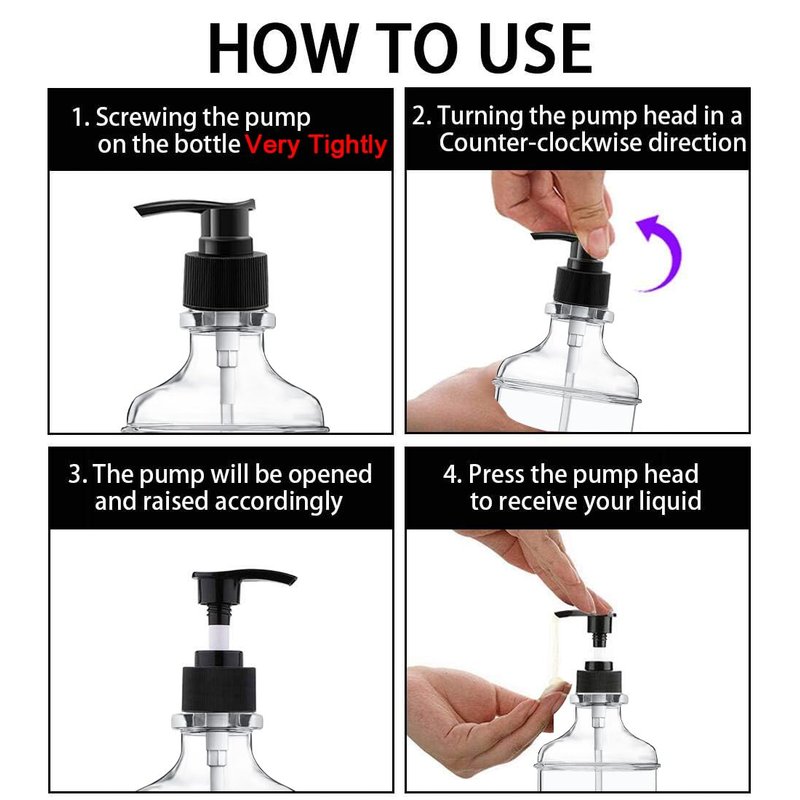 HOW TO USE

1. Screwing the pump on the bottle Very Tightly

2. Turning the pump head in a Counter-clockwise direction

3. The pump will be opened and raised accordingly

4. Press the pump head to receive your liquid