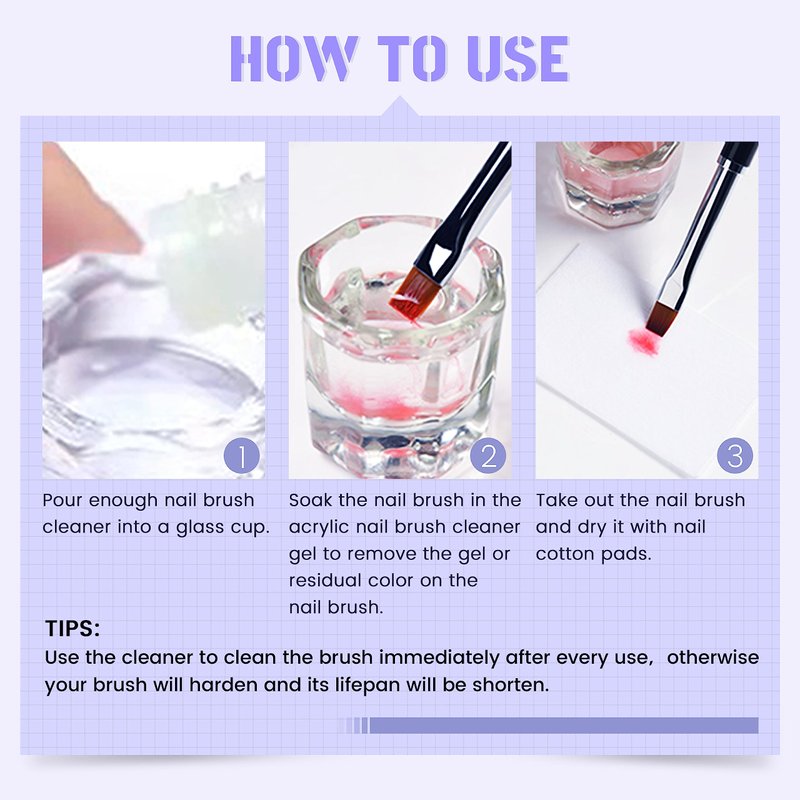 HOW TO USE

1

Pour enough nail brush cleaner into a glass cup.

2

Soak the nail brush in the acrylic nail brush cleaner gel to remove the gel or residual color on the nail brush.

3

Take out the nail brush and dry it with nail cotton pads.

TIPS:
Use the cleaner to clean the brush immediately after every use, otherwise your brush will harden and its lifepan will be shorten.