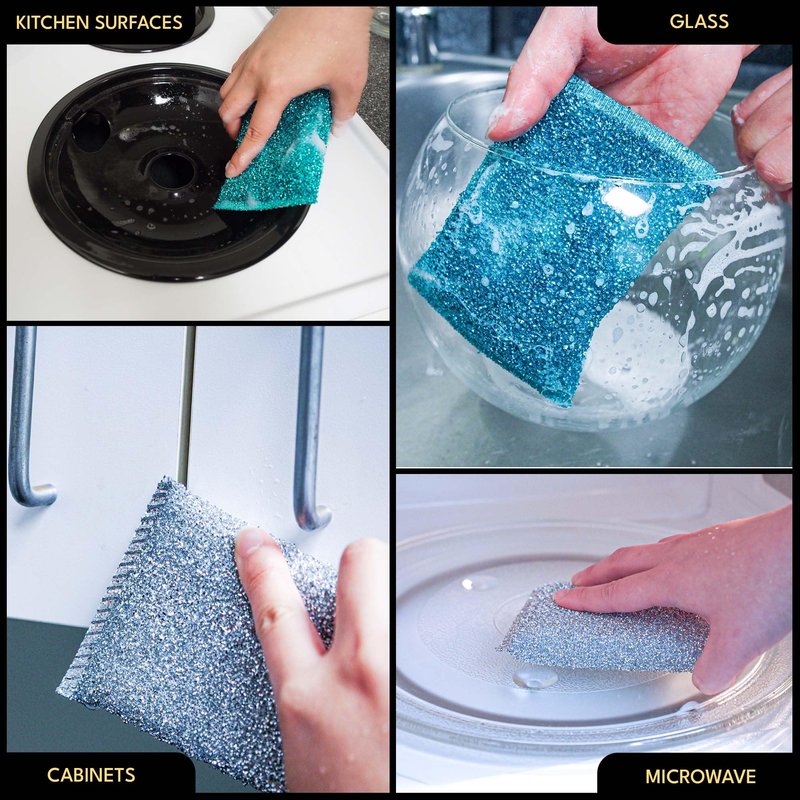 KITCHEN SURFACES

GLASS

CABINETS

MICROWAVE