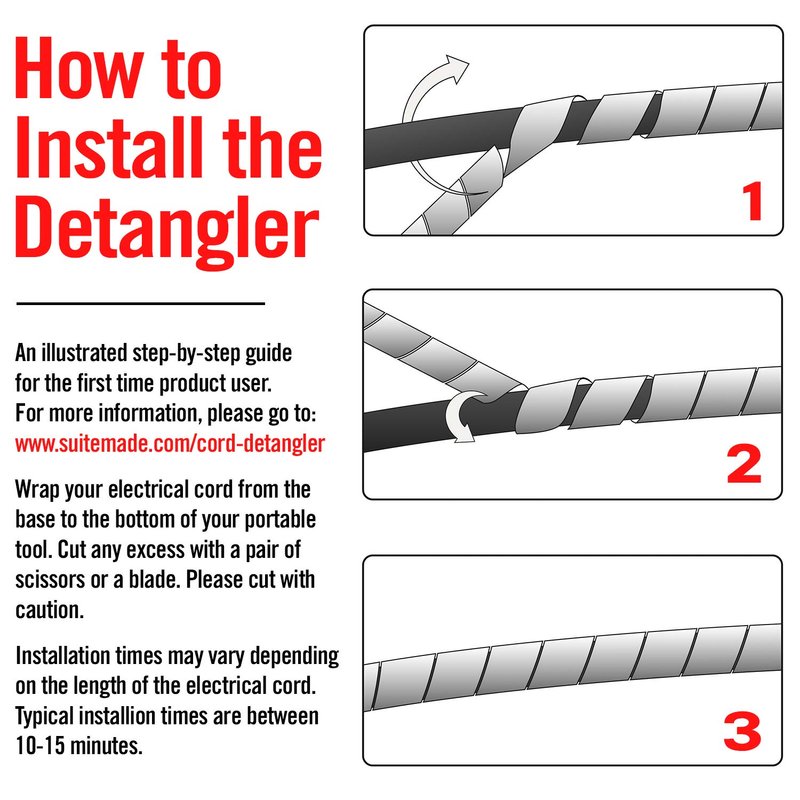 How to Install the Detangler

An illustrated step-by-step guide for the first time product user. For more information, please go to: www.suitemade.com/cord-detangler

Wrap your electrical cord from the base to the bottom of your portable tool. Cut any excess with a pair of scissors or a blade. Please cut with caution.

Installation times may vary depending on the length of the electrical cord. Typical installion times are between 10-15 minutes.

1

2

3