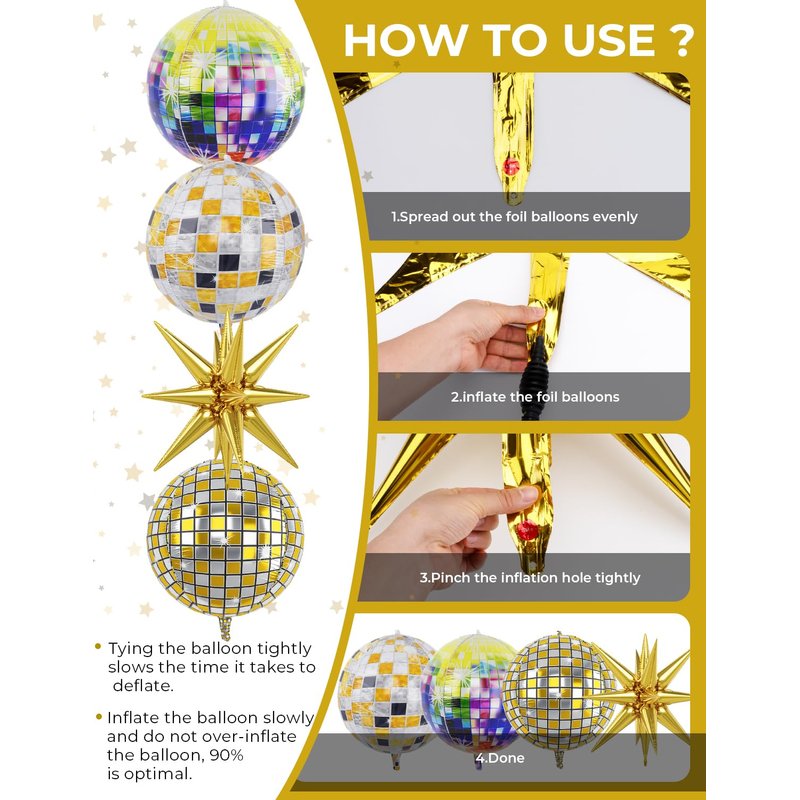 HOW TO USE ?

1.Spread out the foil balloons evenly

2.inflate the foil balloons

3.Pinch the inflation hole tightly

4.Done

• Tying the balloon tightly slows the time it takes to deflate.

• Inflate the balloon slowly and do not over-inflate the balloon, 90% is optimal.