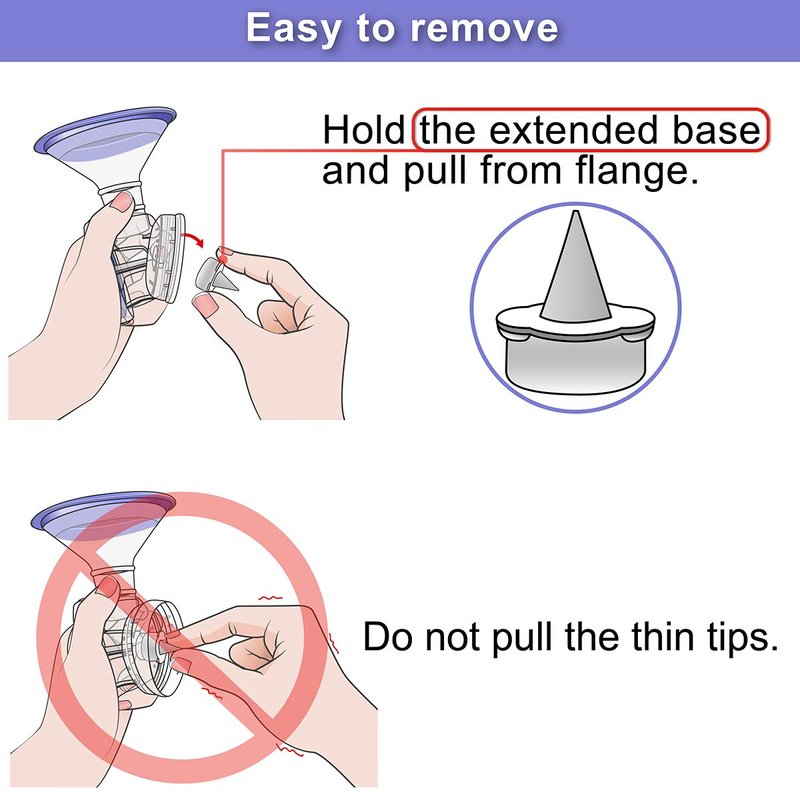 Easy to remove

Hold the extended base and pull from flange.

Do not pull the thin tips.