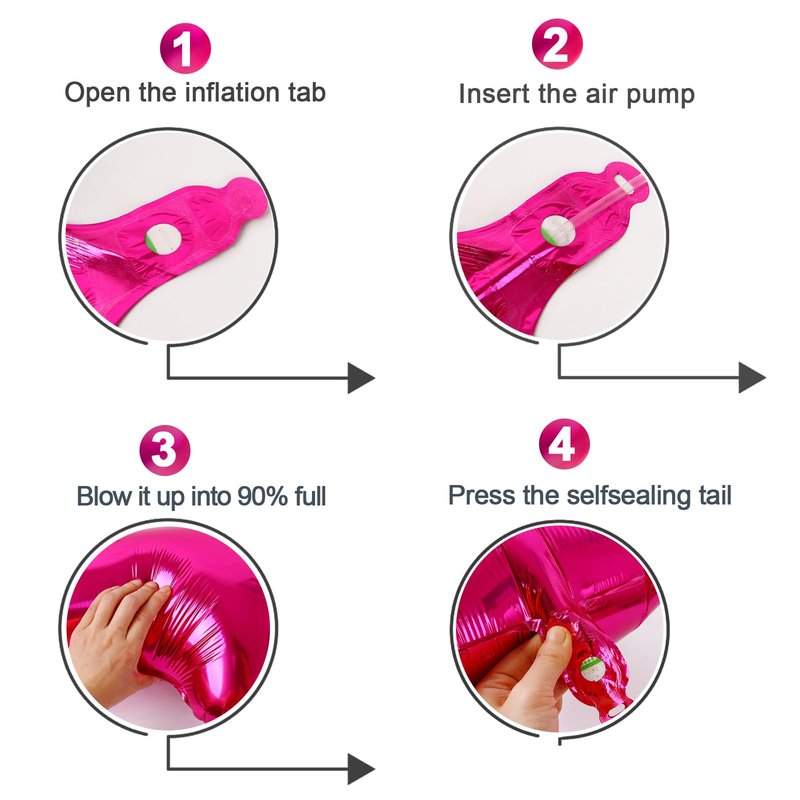 1
Open the inflation tab

2
Insert the air pump

3
Blow it up into 90% full

4
Press the selfsealing tail