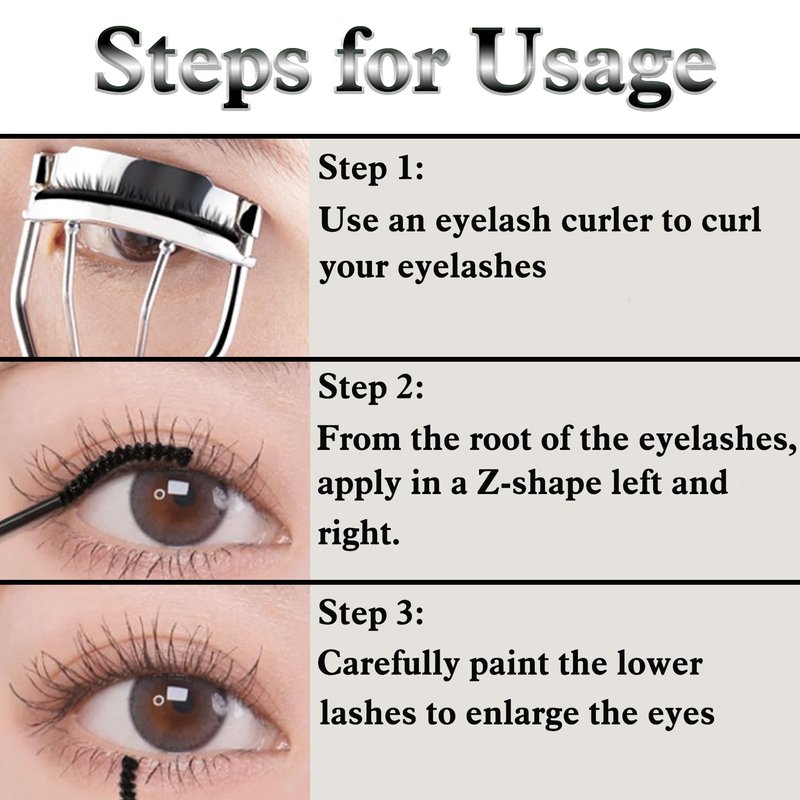 Steps for Usage

Step 1:
Use an eyelash curler to curl your eyelashes

Step 2:
From the root of the eyelashes, apply in a Z-shape left and right.

Step 3:
Carefully paint the lower lashes to enlarge the eyes