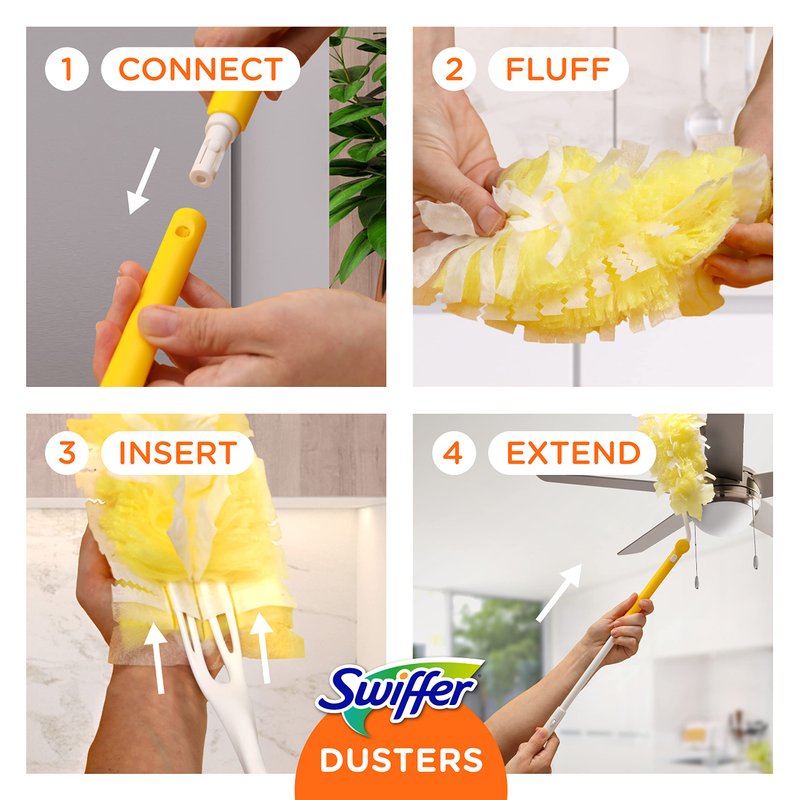 1 CONNECT

2 FLUFF

3 INSERT

4 EXTEND

Swiffer

DUSTERS